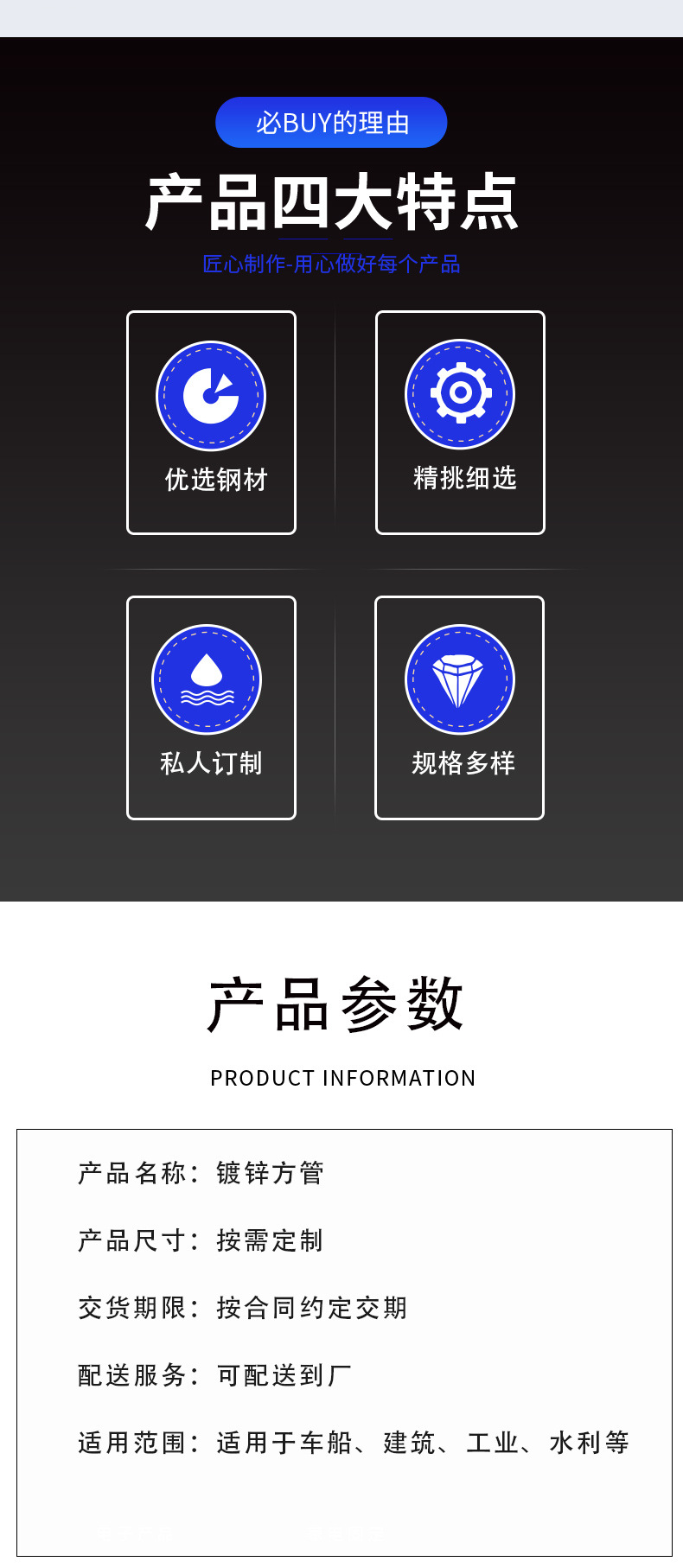 必BUY的理由

产品四大特点

匠心制作-用心做好每个产品

优选钢材

精挑细选

私人订制

规格多样

产品参数

PRODUCT INFORMATION

产品名称：镀锌方管

产品尺寸：按需定制

交货期限：按合同约定交期

配送服务：可配送到厂

适用范围：适用于车船、建筑、工业、水利等