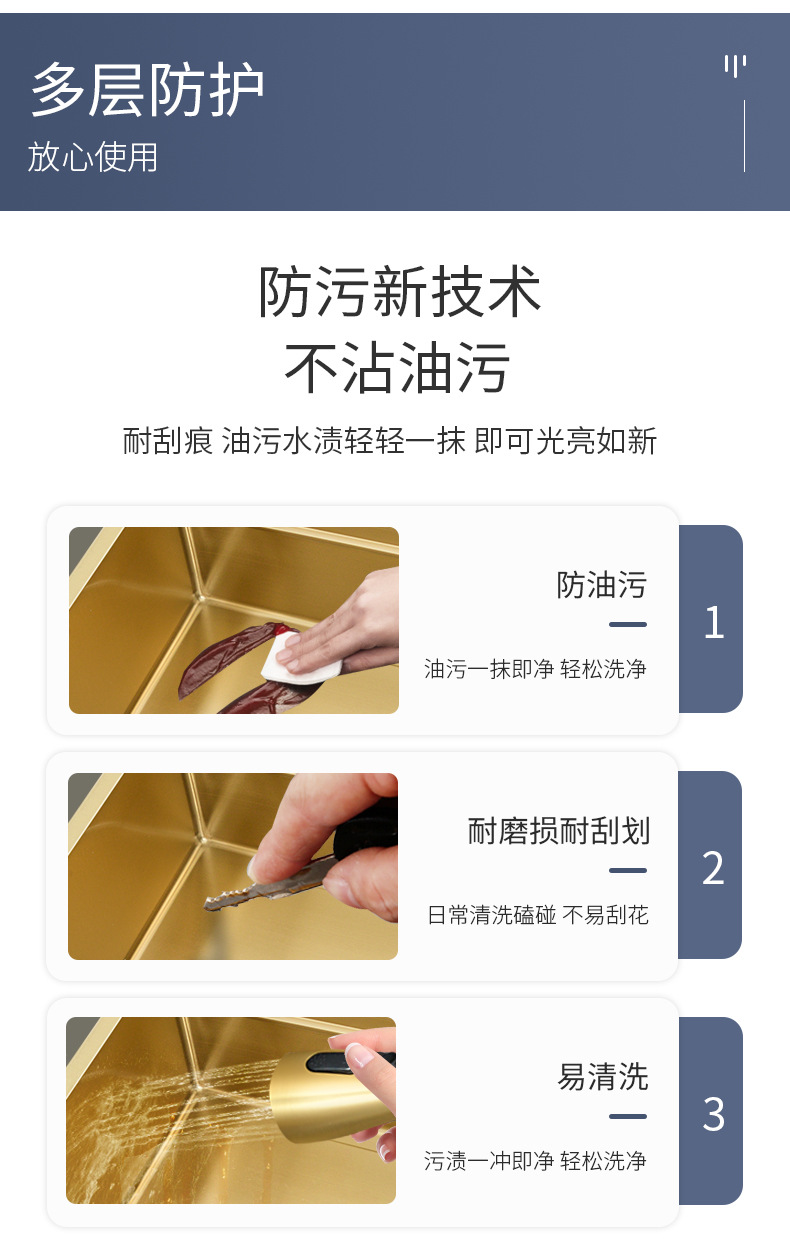 多层防护
放心使用

防污新技术
不沾油污

耐刮痕 油污水渍轻轻一抹 即可光亮如新

防油污
油污一抹即净 轻松洗净
1

耐磨损耐刮划
日常清洗磕碰 不易刮花
2

易清洗
污渍一冲即净 轻松洗净
3