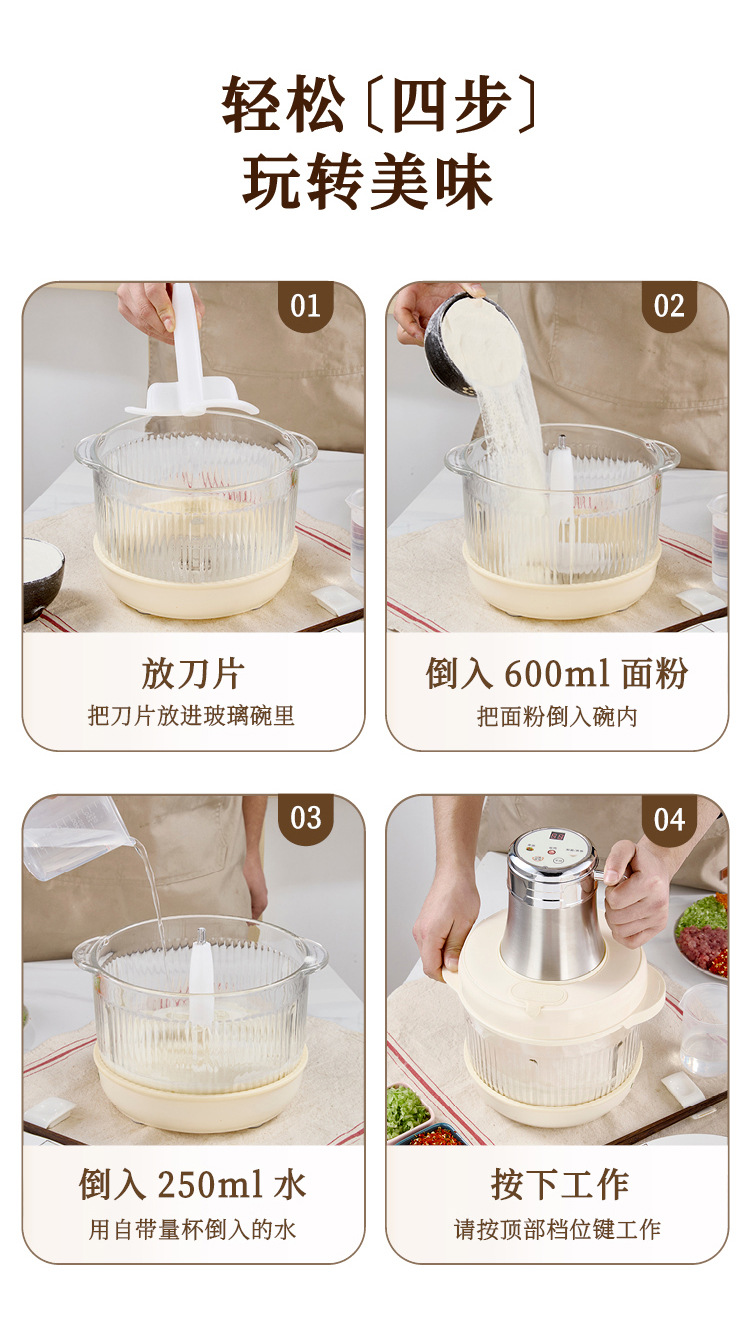 轻松〔四步〕
玩转美味

01
放刀片
把刀片放进玻璃碗里

02
倒入 600ml 面粉
把面粉倒入碗内

03
倒入 250ml 水
用自带量杯倒入的水

04
按下工作
请按顶部档位键工作