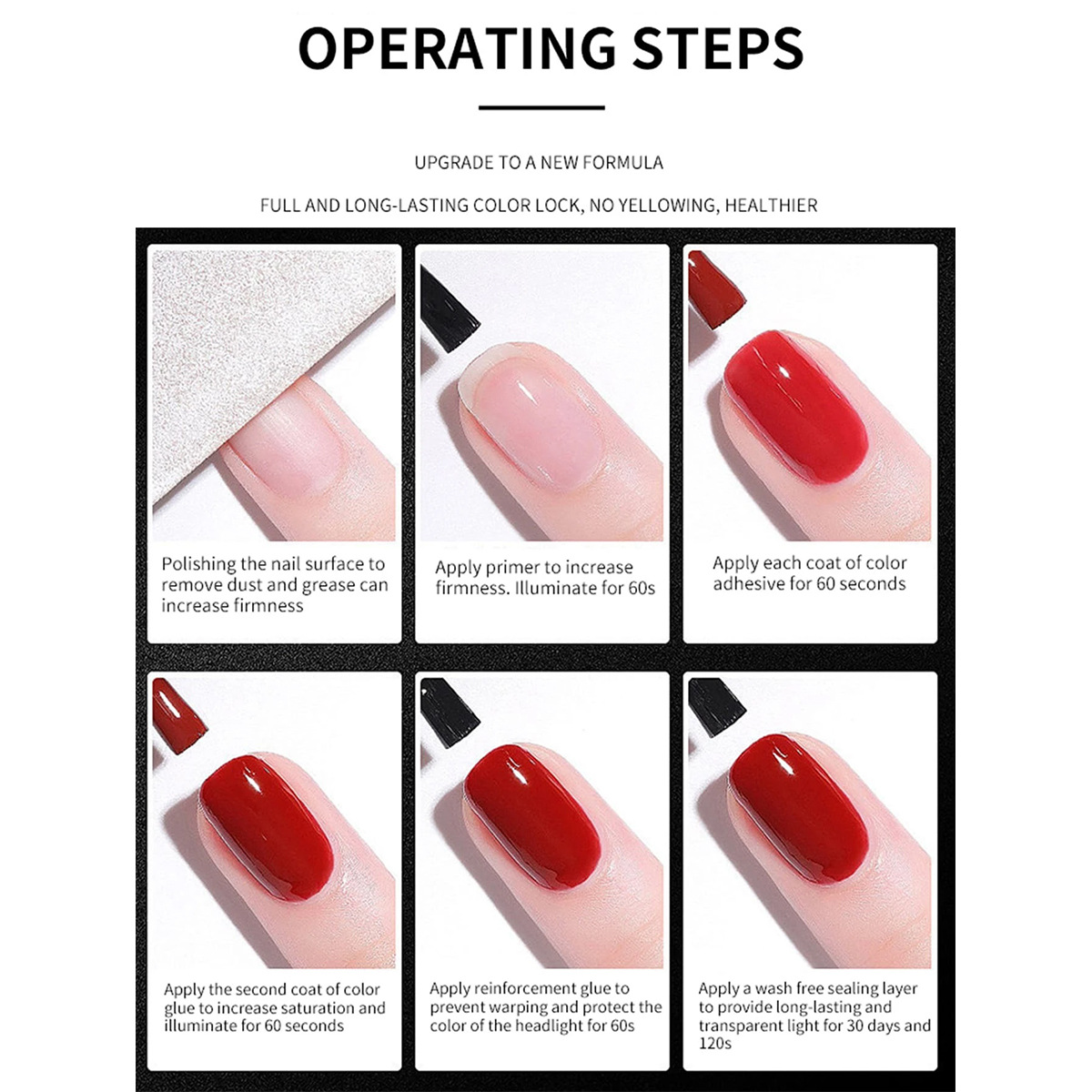 OPERATING STEPS

UPGRADE TO A NEW FORMULA

FULL AND LONG-LASTING COLOR LOCK, NO YELLOWING, HEALTHIER

Polishing the nail surface to remove dust and grease can increase firmness

Apply primer to increase firmness. Illuminate for 60s

Apply each coat of color adhesive for 60 seconds

Apply the second coat of color glue to increase saturation and illuminate for 60 seconds

Apply reinforcement glue to prevent warping and protect the color of the headlight for 60s

Apply a wash free sealing layer to provide long-lasting and transparent light for 30 days and 120s