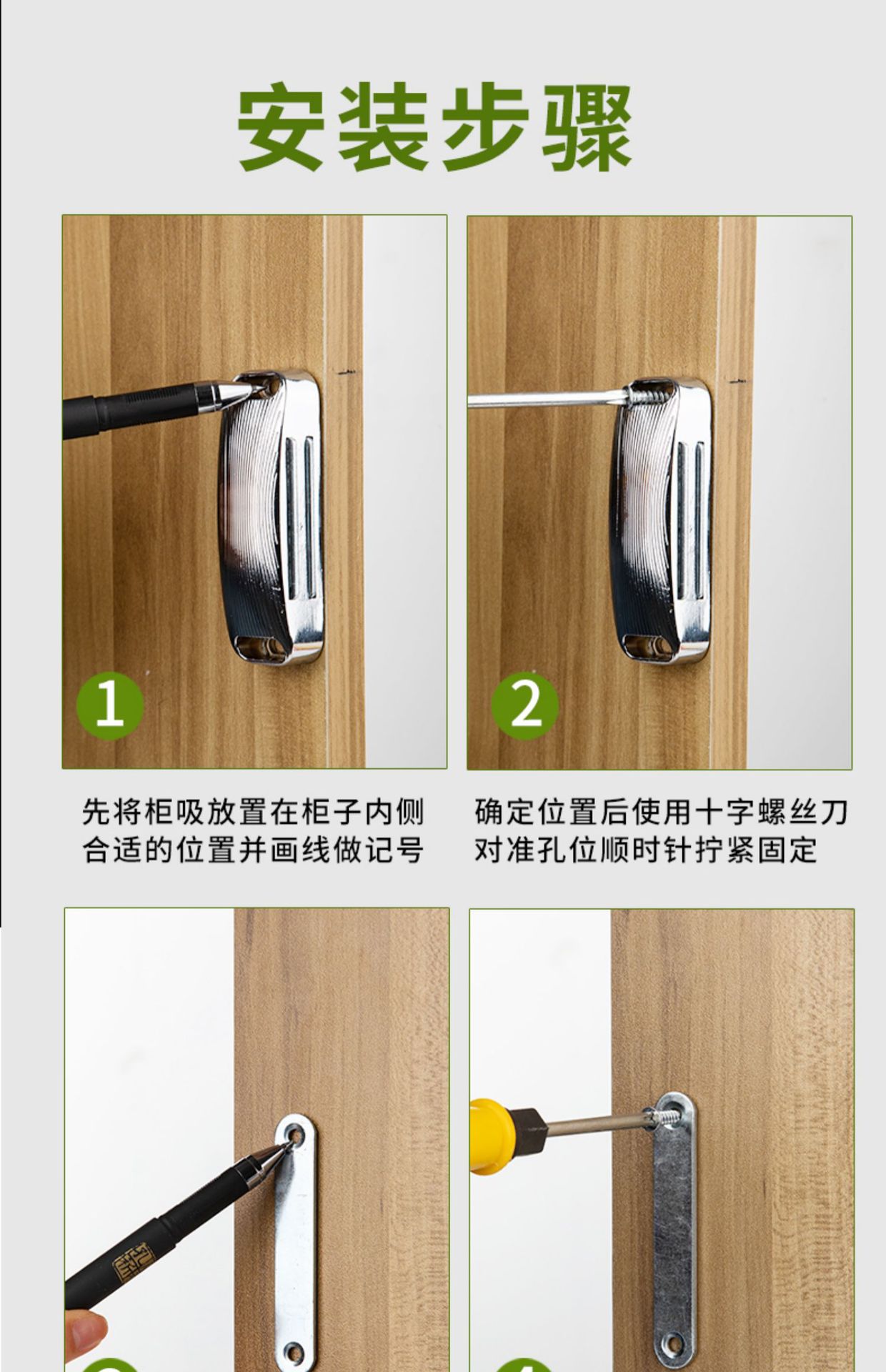 安装步骤

1

先将柜吸放置在柜子内侧合适的位置并画线做记号

2

确定位置后使用十字螺丝刀对准孔位顺时针拧紧固定