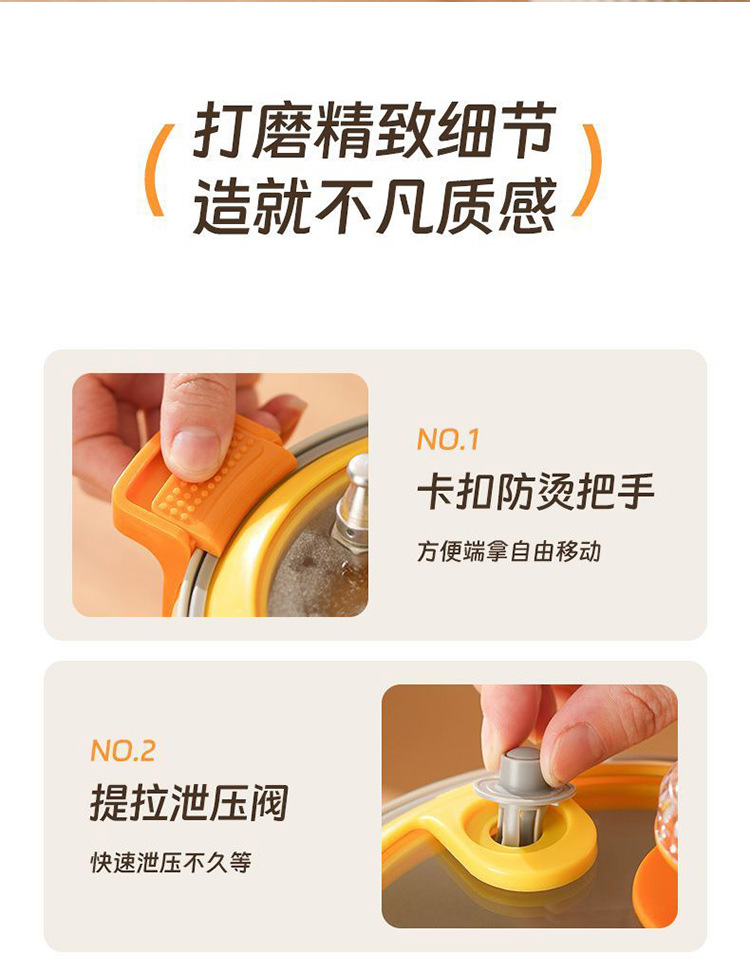 打磨精致细节
造就不凡质感

NO.1
卡扣防烫把手
方便端拿自由移动

NO.2
提拉泄压阀
快速泄压不久等