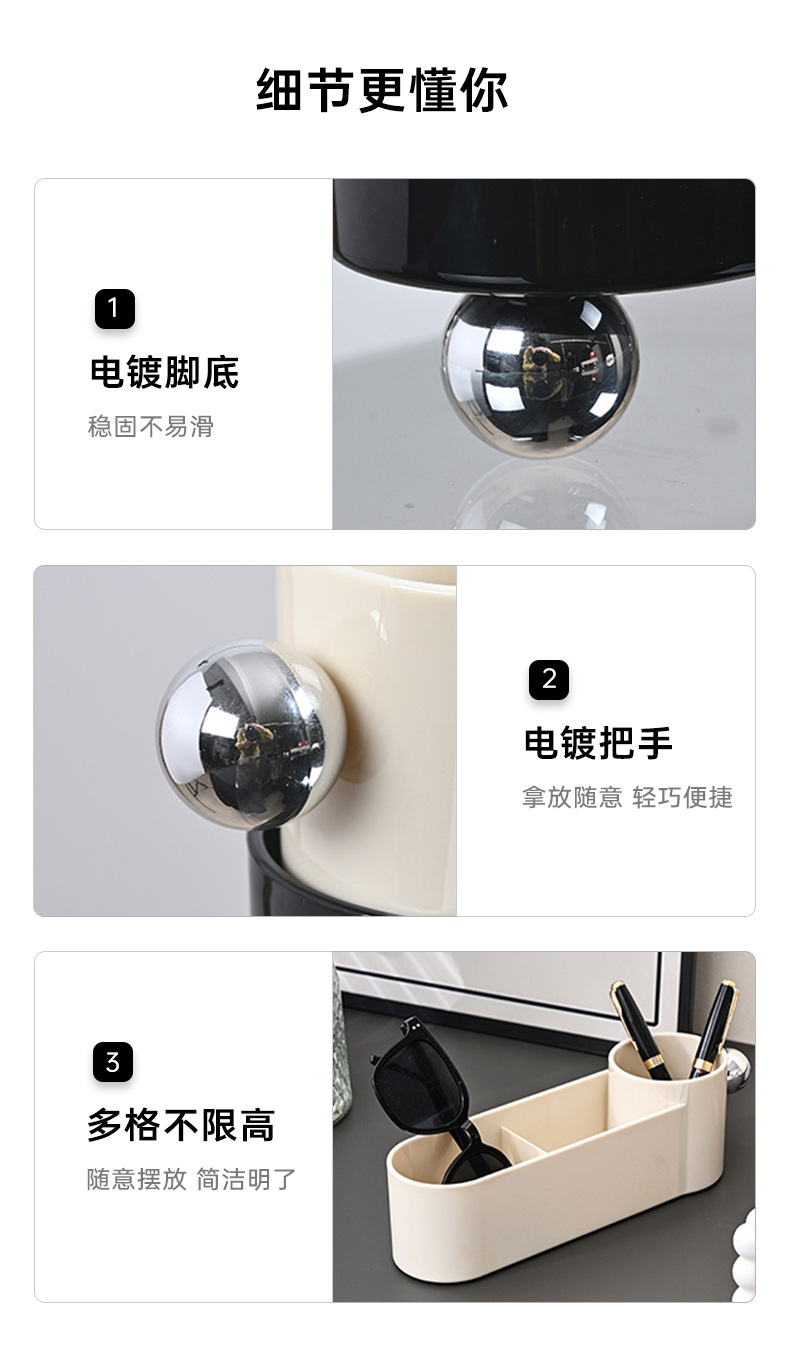 细节更懂你

1

电镀脚底

稳固不易滑

2

电镀把手

拿放随意 轻巧便捷

3

多格不限高

随意摆放 简洁明了