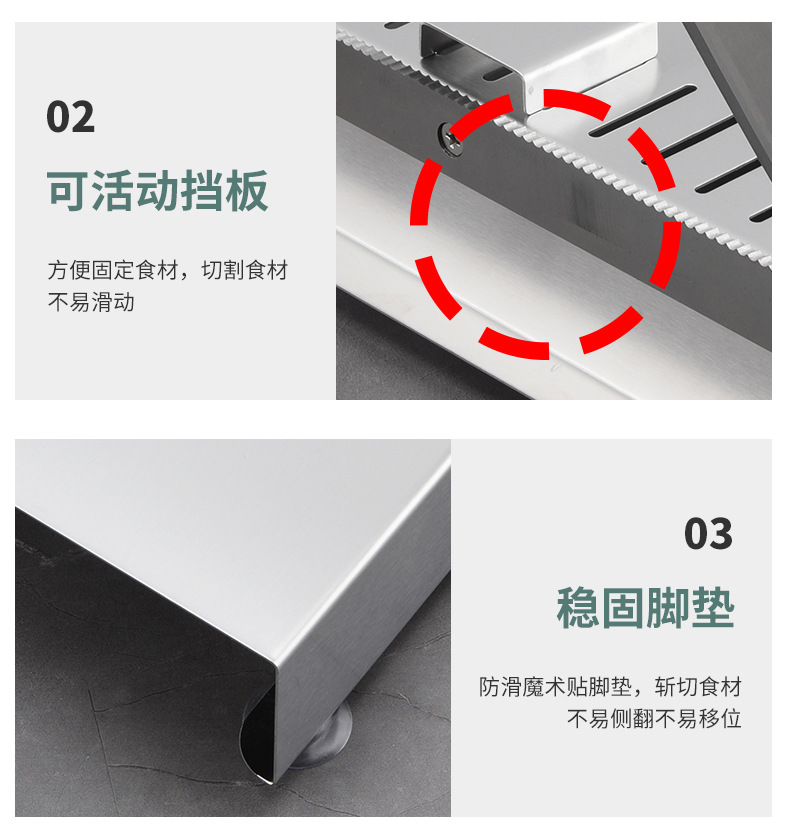 02

可活动挡板

方便固定食材，切割食材不易滑动

03

稳固脚垫

防滑魔术贴脚垫，斩切食材不易侧翻不易移位