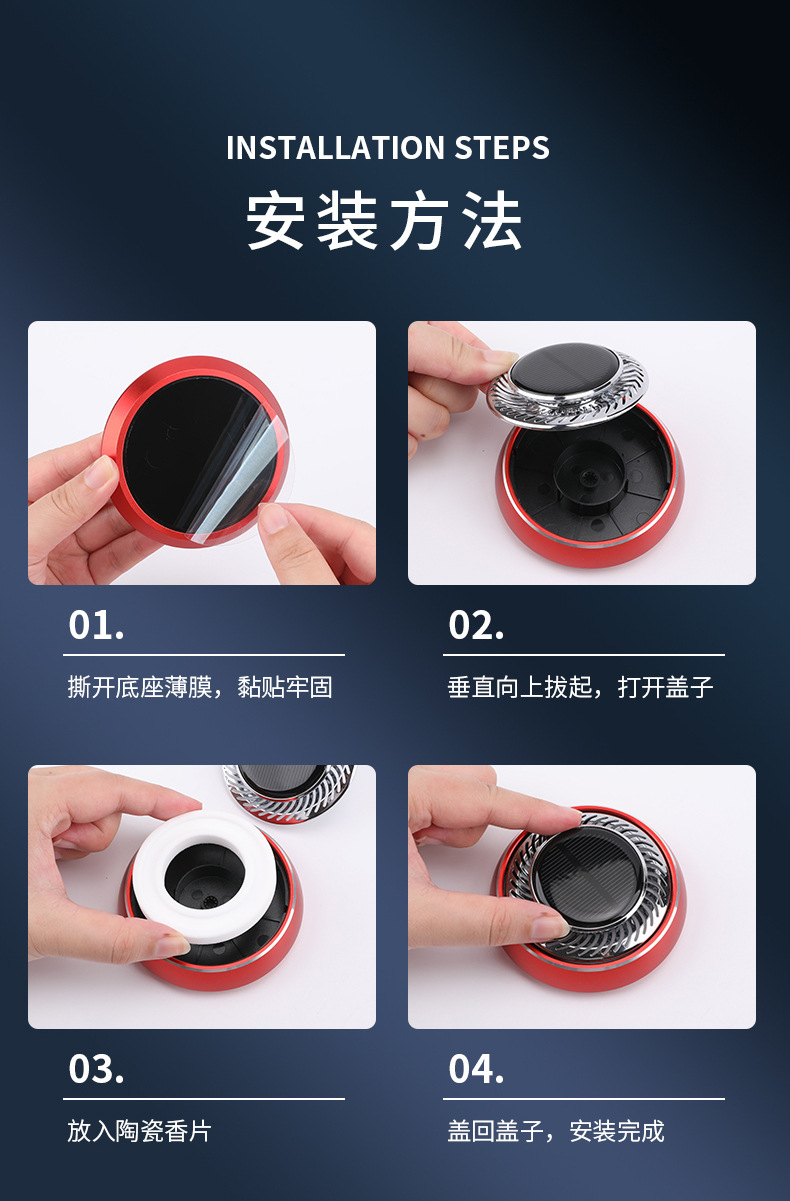 INSTALLATION STEPS

安装方法

01.

撕开底座薄膜，黏贴牢固

02.

垂直向上拔起，打开盖子

03.

放入陶瓷香片

04.

盖回盖子，安装完成