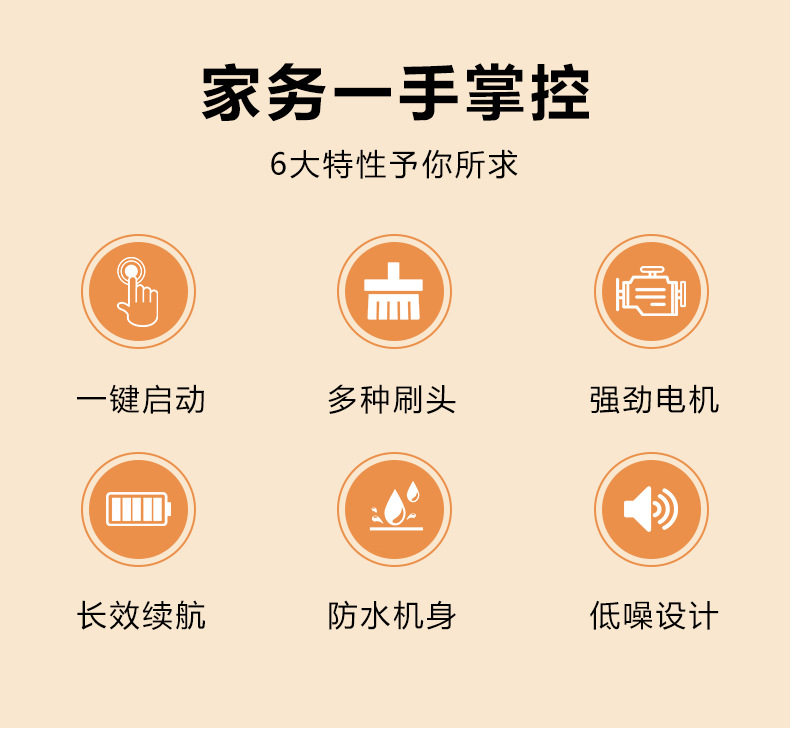 家务一手掌控

6大特性予你所求

一键启动

多种刷头

强劲电机

长效续航

防水机身

低噪设计