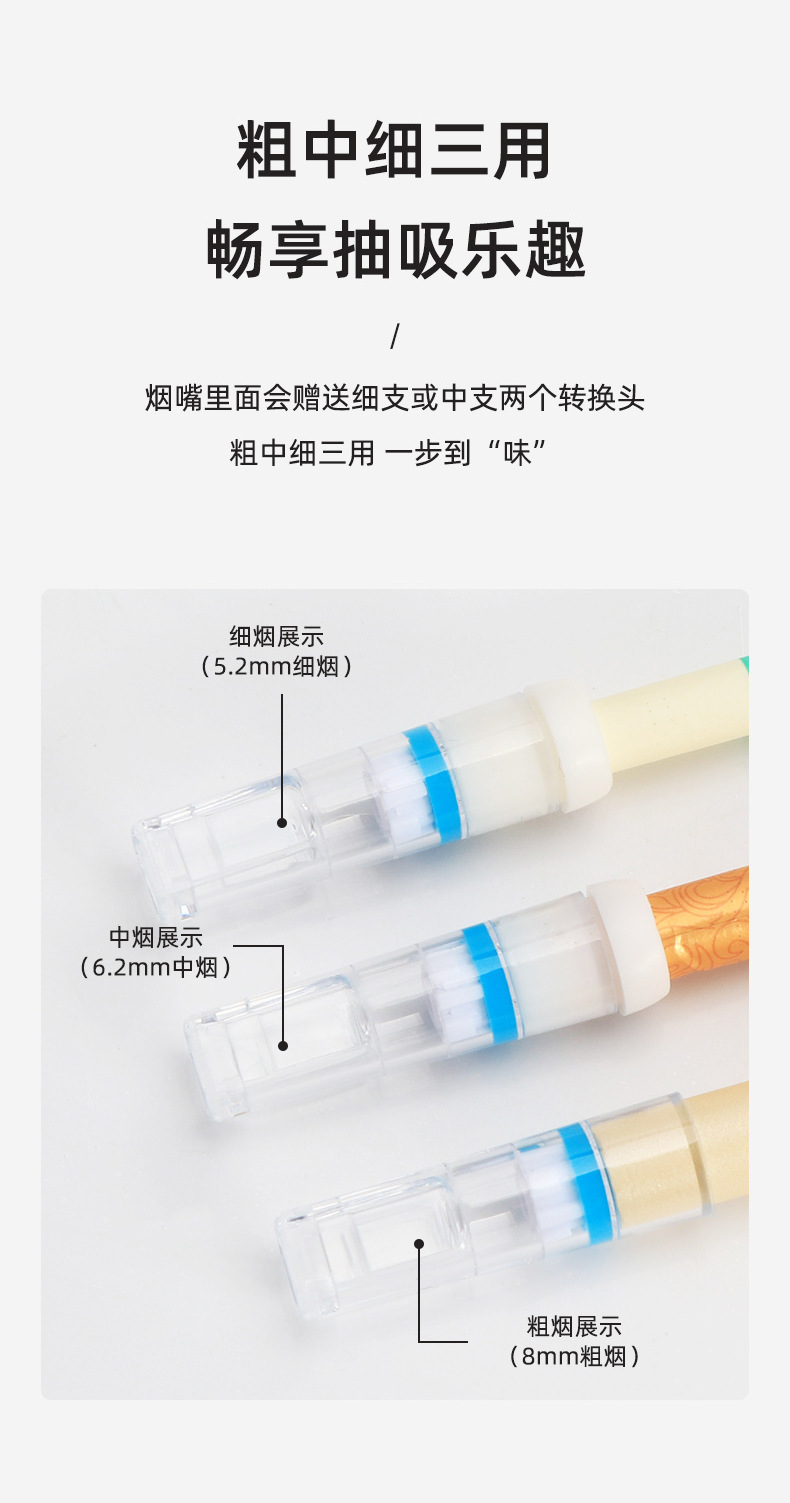 粗中细三用

畅享抽吸乐趣

/

烟嘴里面会赠送细支或中支两个转换头

粗中细三用 一步到“味”

细烟展示
（5.2mm细烟）

中烟展示
（6.2mm中烟）

粗烟展示
（8mm粗烟）