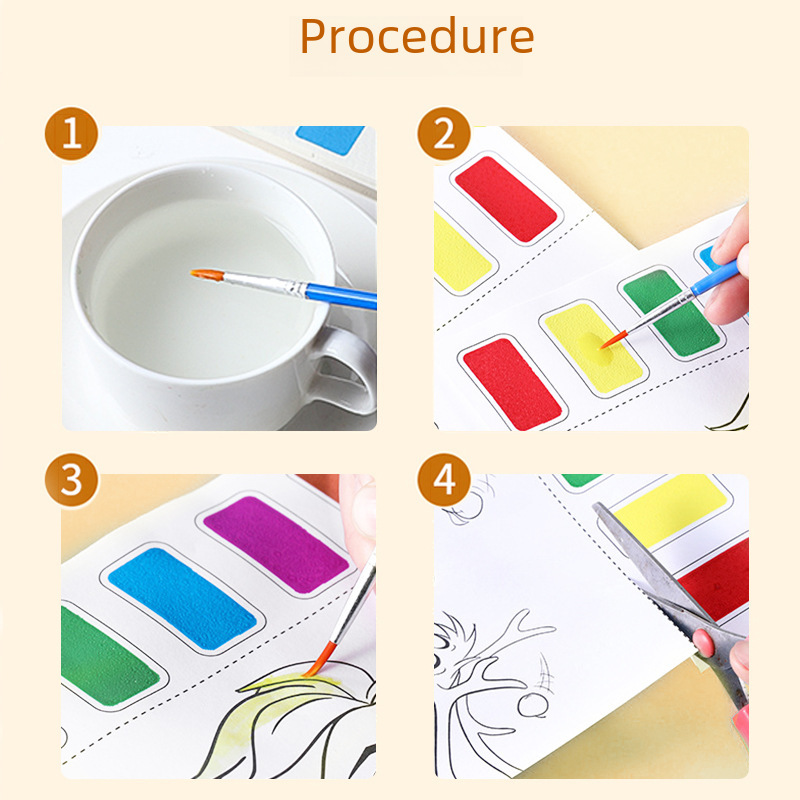 Procedure

1

2

3

4