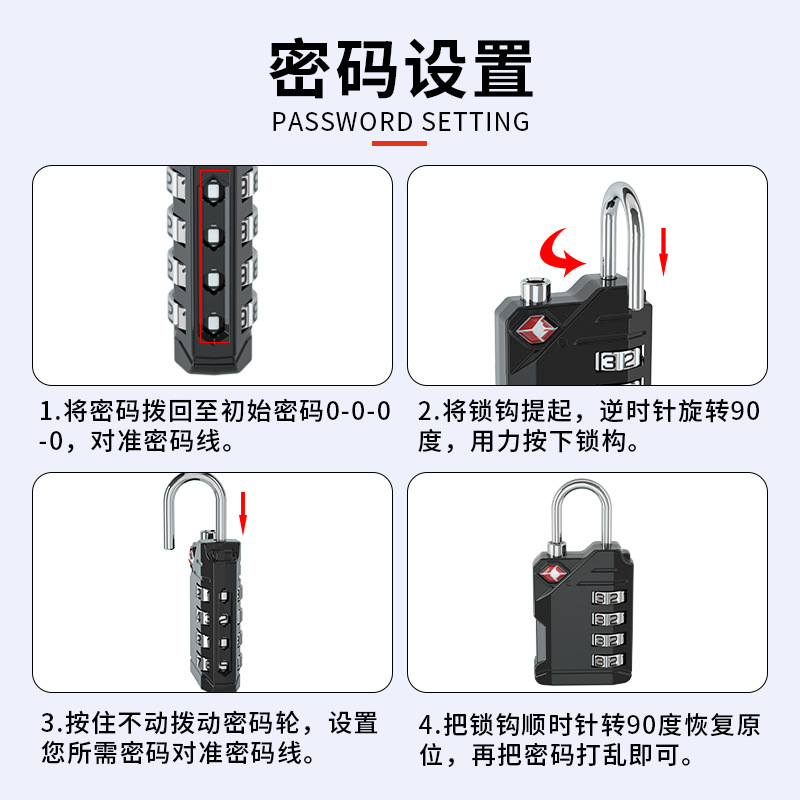 密码设置
PASSWORD SETTING

1.将密码拨回至初始密码0-0-0-0，对准密码线。

2.将锁钩提起，逆时针旋转90度，用力按下锁构。

3.按住不动拨动密码轮，设置您所需密码对准密码线。

4.把锁钩顺时针转90度恢复原位，再把密码打乱即可。