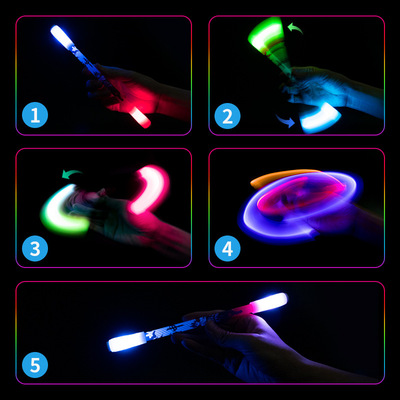 1

2

3

4

5