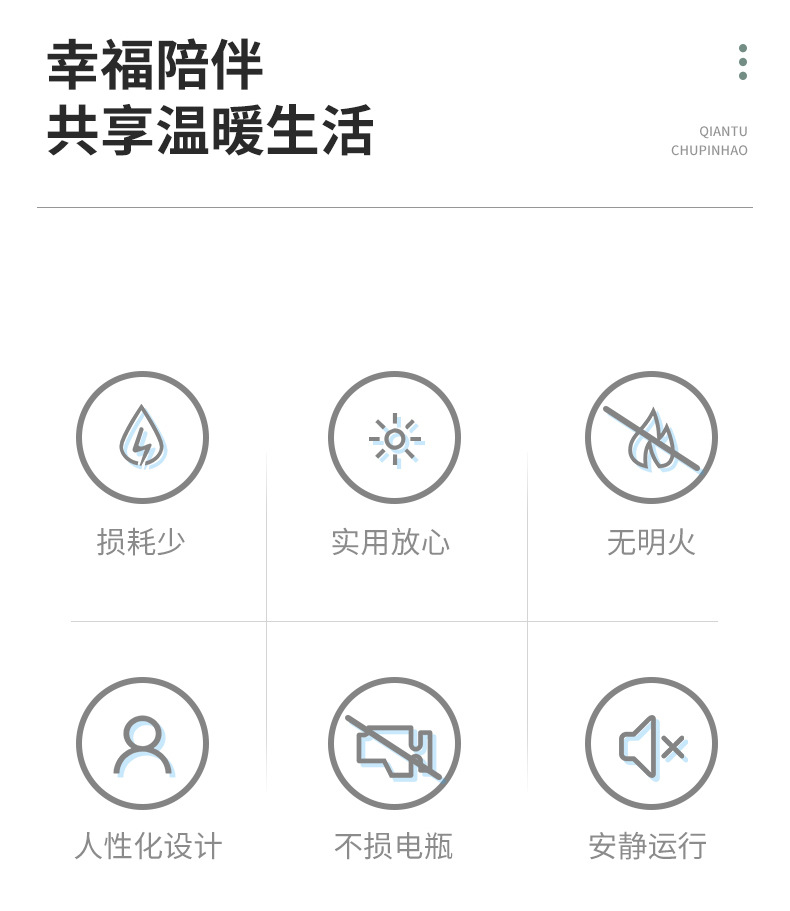 幸福陪伴
共享温暖生活

QIANTU
CHUPINHAO

损耗少

实用放心

无明火

人性化设计

不损电瓶

安静运行