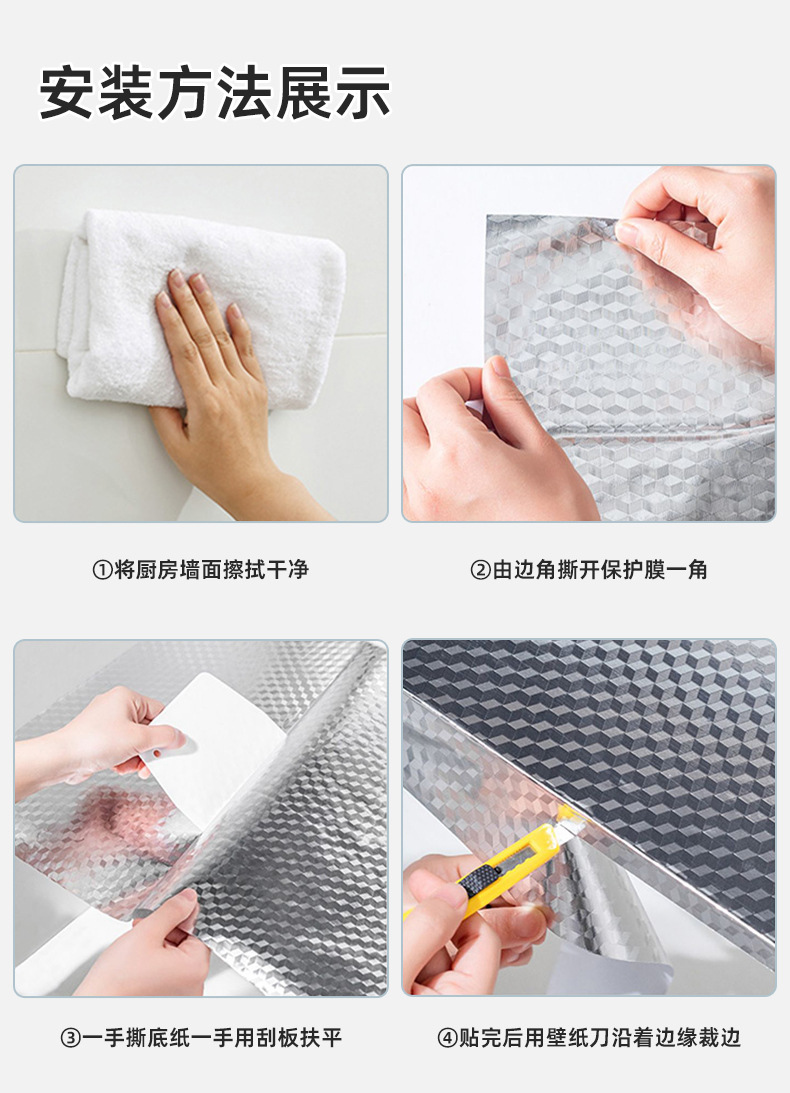 安装方法展示

①将厨房墙面擦拭干净

②由边角撕开保护膜一角

③一手撕底纸一手用刮板扶平

④贴完后用壁纸刀沿着边缘裁边