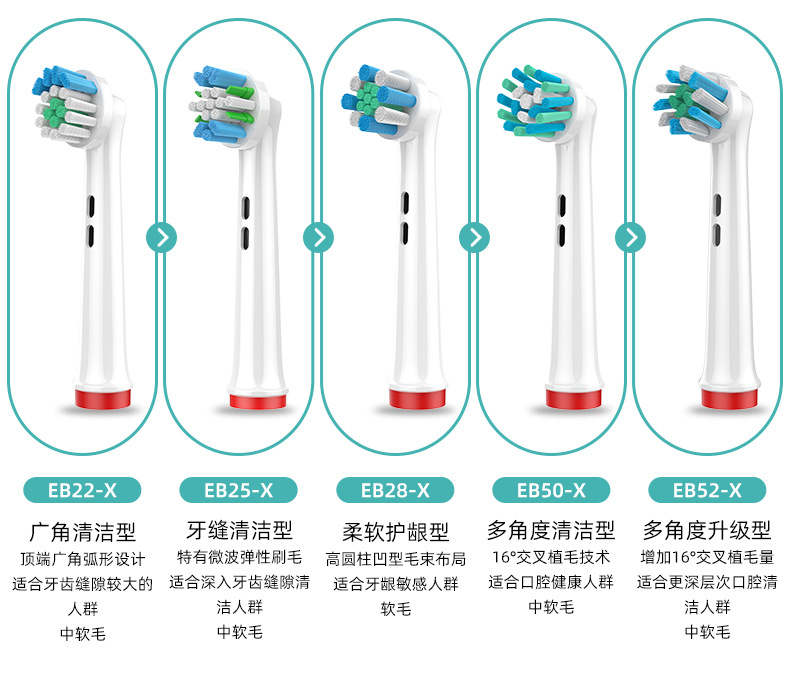 EB22-X
广角清洁型
顶端广角弧形设计
适合牙齿缝隙较大的人群
中软毛

EB25-X
牙缝清洁型
特有微波弹性刷毛
适合深入牙齿缝隙清洁人群
中软毛

EB28-X
柔软护龈型
高圆柱凹型毛束布局
适合牙龈敏感人群
软毛

EB50-X
多角度清洁型
16°交叉植毛技术
适合口腔健康人群
中软毛

EB52-X
多角度升级型
增加16°交叉植毛量
适合更深层次口腔清洁人群
中软毛