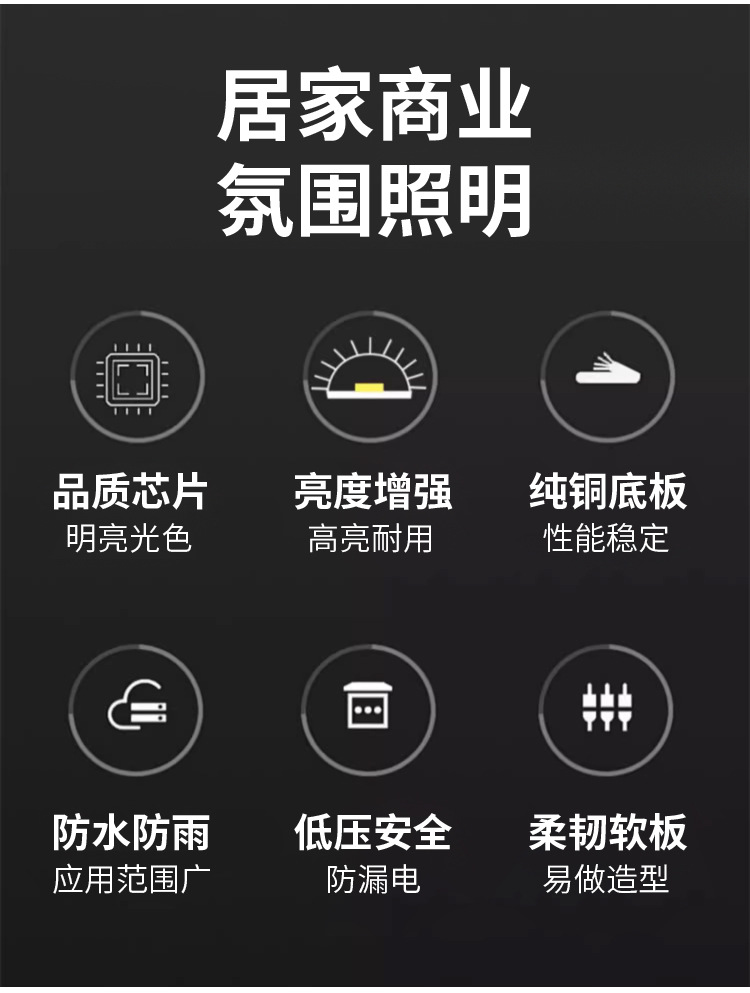 居家商业
氛围照明

品质芯片
明亮光色

亮度增强
高亮耐用

纯铜底板
性能稳定

防水防雨
应用范围广

低压安全
防漏电

柔韧软板
易做造型