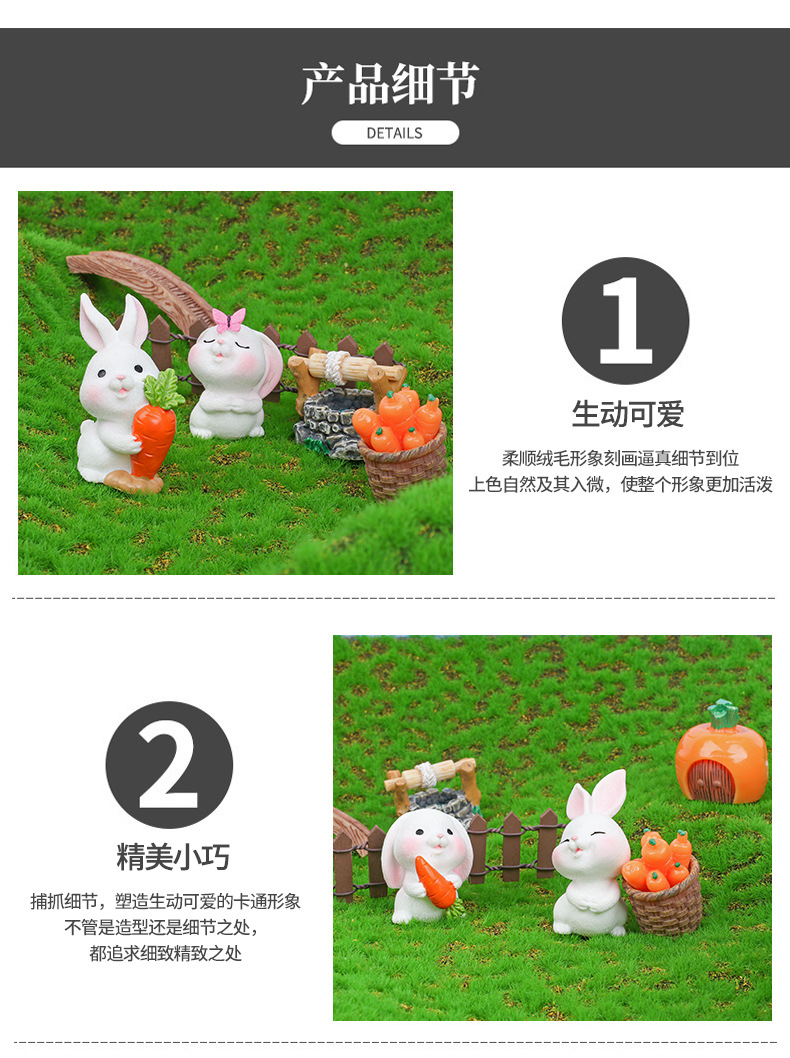 产品细节

DETAILS

1

生动可爱

柔顺绒毛形象刻画逼真细节到位
上色自然及其入微，使整个形象更加活泼

2

精美小巧

捕抓细节，塑造生动可爱的卡通形象
不管是造型还是细节之处，
都追求细致精致之处