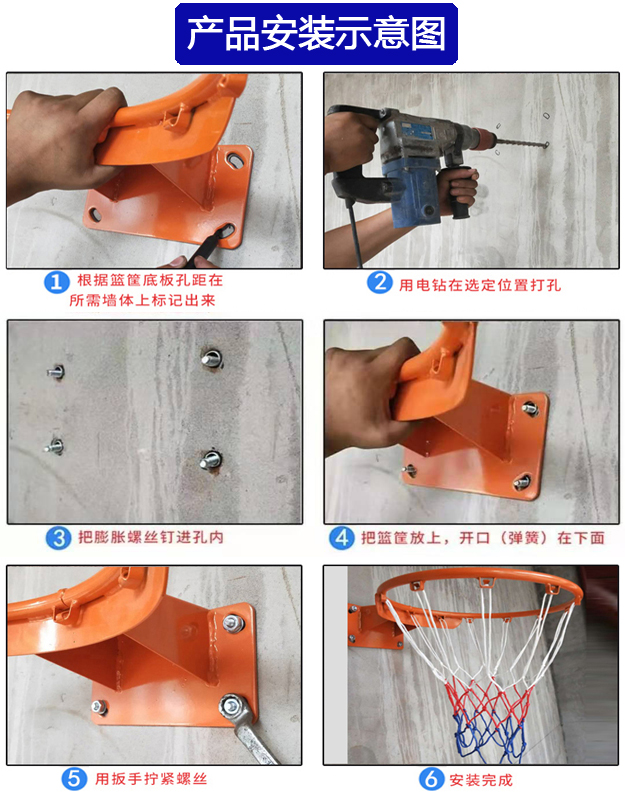 产品安装示意图

1 根据篮筐底板孔距在所需墙体上标记出来

2 用电钻在选定位置打孔

3 把膨胀螺丝钉进孔内

4 把篮筐放上，开口（弹簧）在下面

5 用扳手拧紧螺丝

6 安装完成