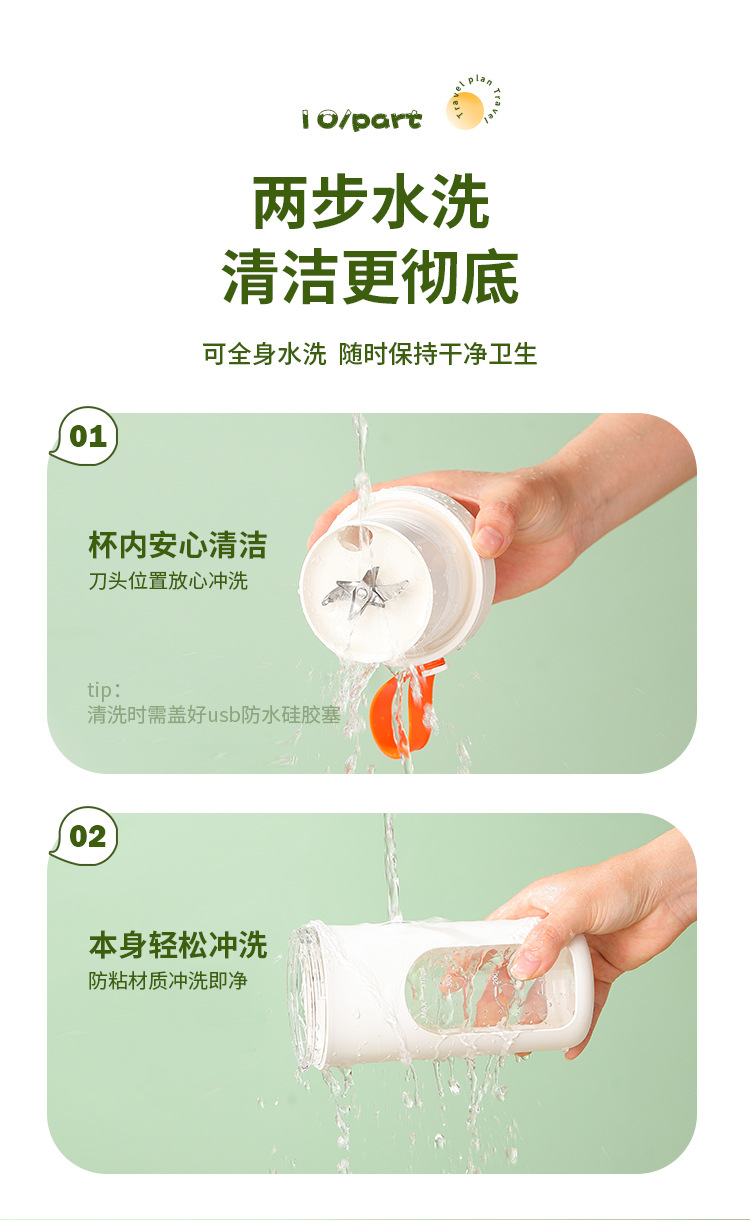 10/part

Travel plan Travel

两步水洗
清洁更彻底

可全身水洗 随时保持干净卫生

01

杯内安心清洁
刀头位置放心冲洗

tip：
清洗时需盖好usb防水硅胶塞

02

本身轻松冲洗
防粘材质冲洗即净