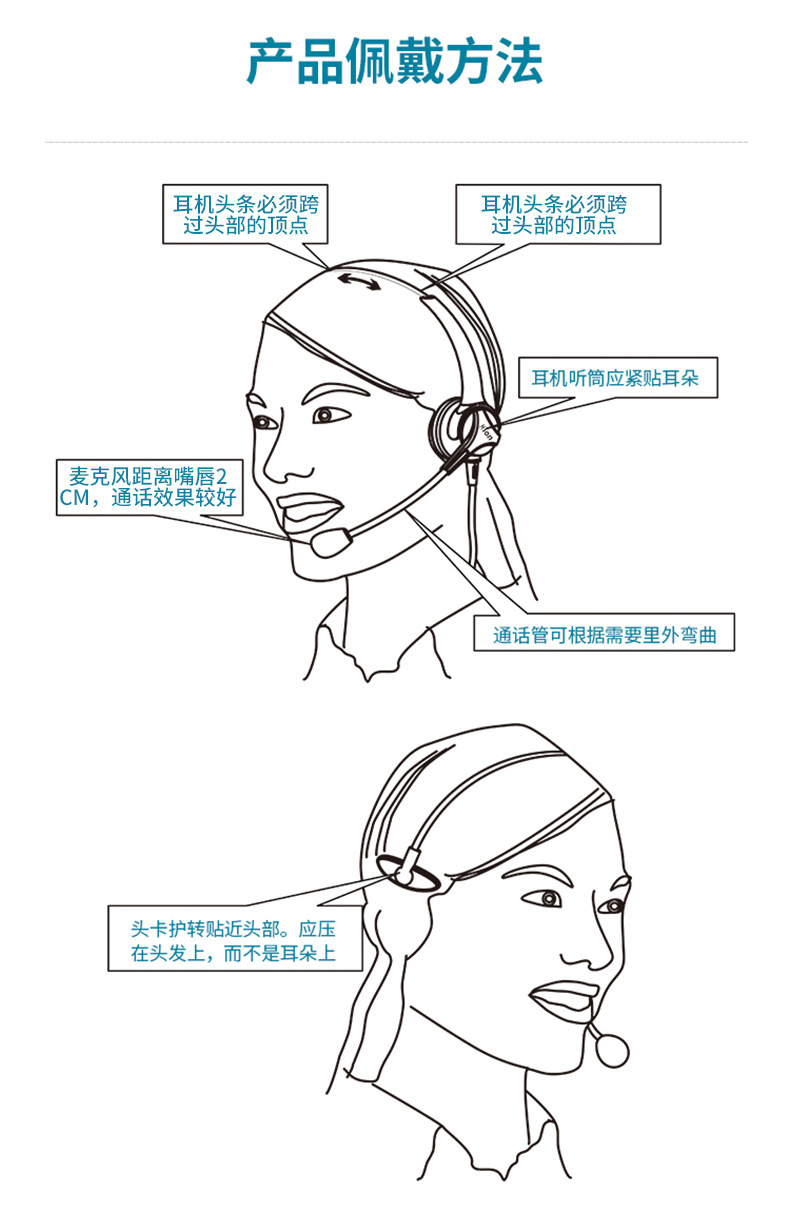 产品佩戴方法

耳机头条必须跨过头部的顶点

耳机头条必须跨过头部的顶点

耳机听筒应紧贴耳朵

麦克风距离嘴唇2CM，通话效果较好

通话管可根据需要里外弯曲

头卡护转贴近头部。应压在头发上，而不是耳朵上