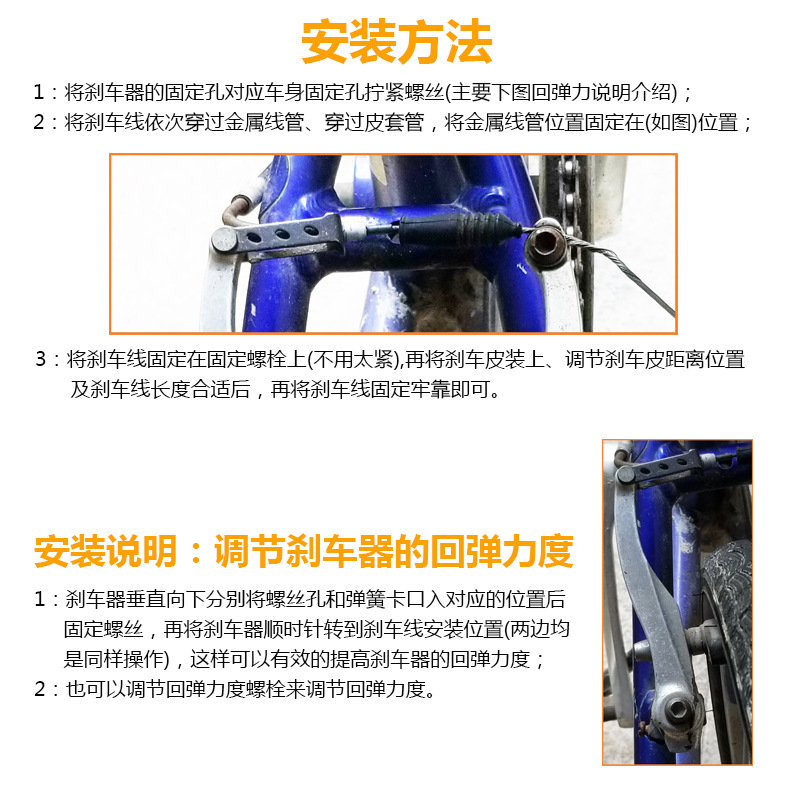 安装方法

1：将刹车器的固定孔对应车身固定孔拧紧螺丝(主要下图回弹力说明介绍)；
2：将刹车线依次穿过金属线管、穿过皮套管，将金属线管位置固定在(如图)位置；

3：将刹车线固定在固定螺栓上(不用太紧),再将刹车皮装上、调节刹车皮距离位置及刹车线长度合适后，再将刹车线固定牢靠即可。

安装说明：调节刹车器的回弹力度

1：刹车器垂直向下分别将螺丝孔和弹簧卡口入对应的位置后固定螺丝，再将刹车器顺时针转到刹车线安装位置(两边均是同样操作)，这样可以有效的提高刹车器的回弹力度；
2：也可以调节回弹力度螺栓来调节回弹力度。