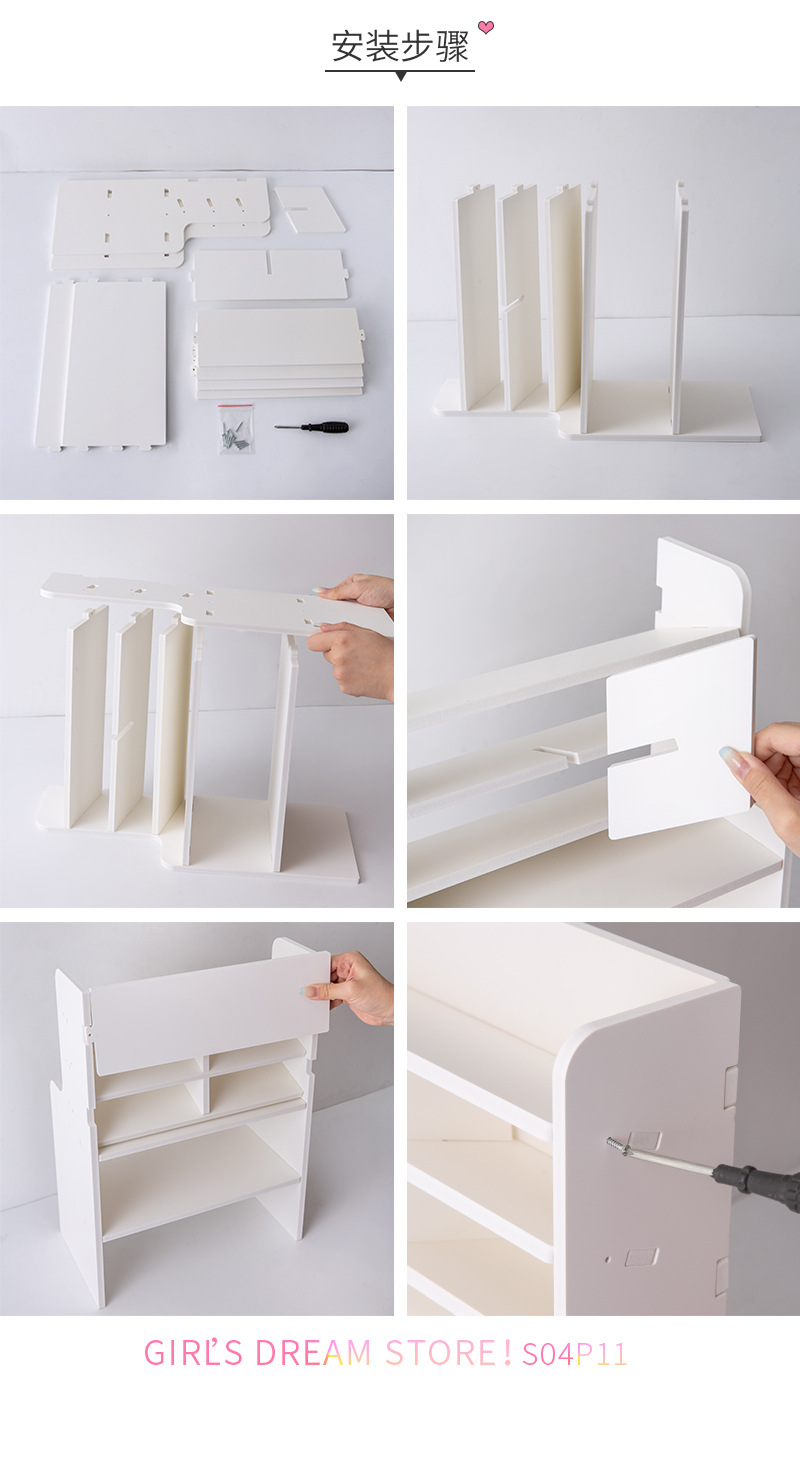 安装步骤

GIRL'S DREAM STORE! S04P11