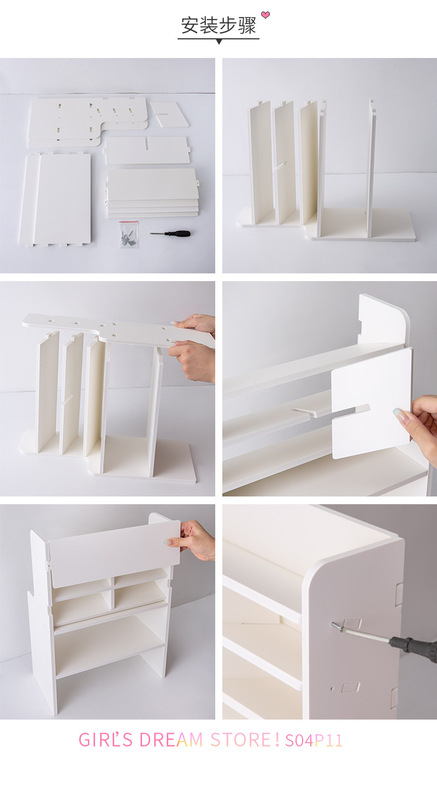 安装步骤

GIRL'S DREAM STORE! S04P11