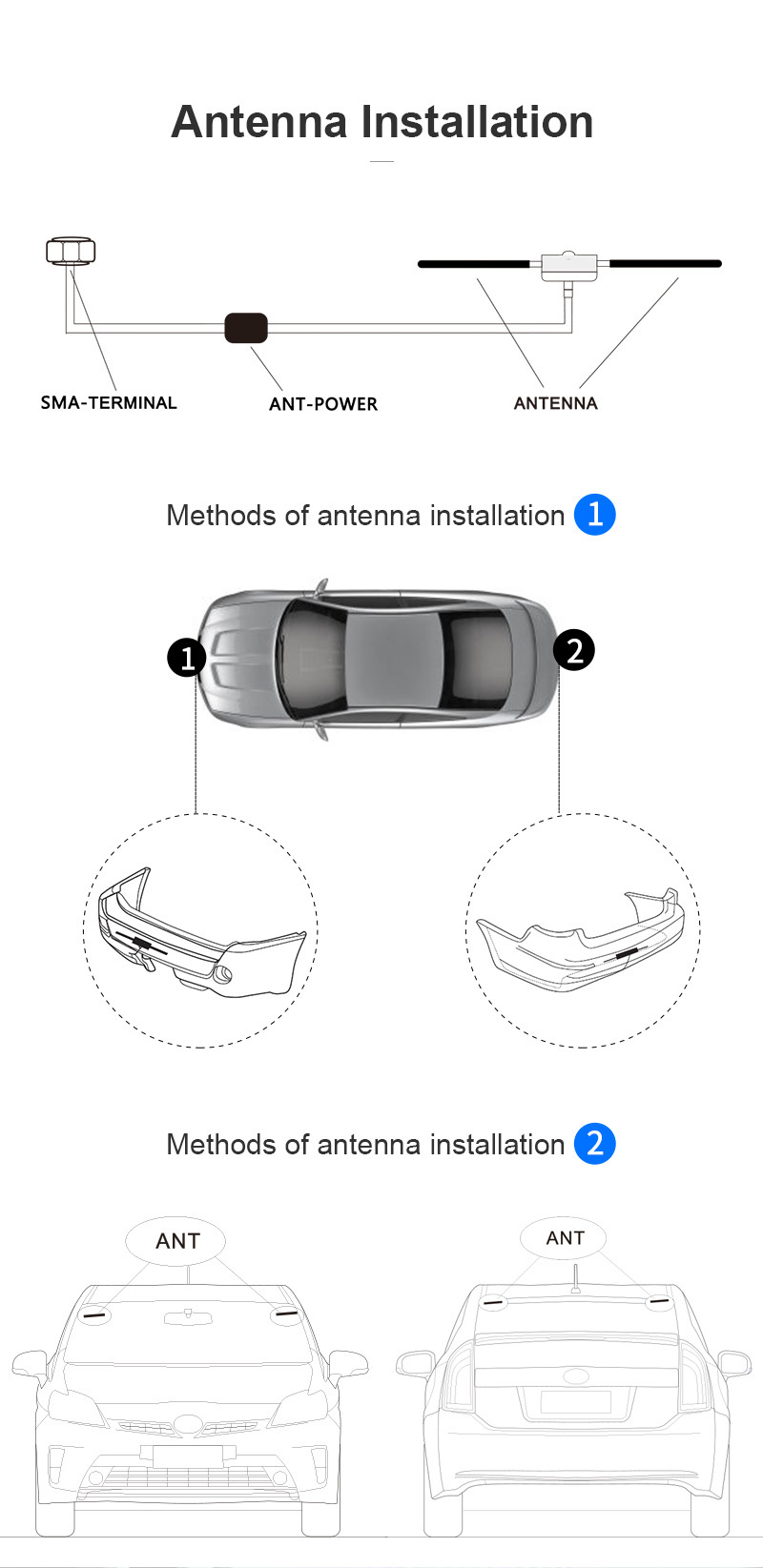 Antenna Installation

SMA-TERMINAL

ANT-POWER

ANTENNA

Methods of antenna installation 1

1

2

Methods of antenna installation 2

ANT

ANT