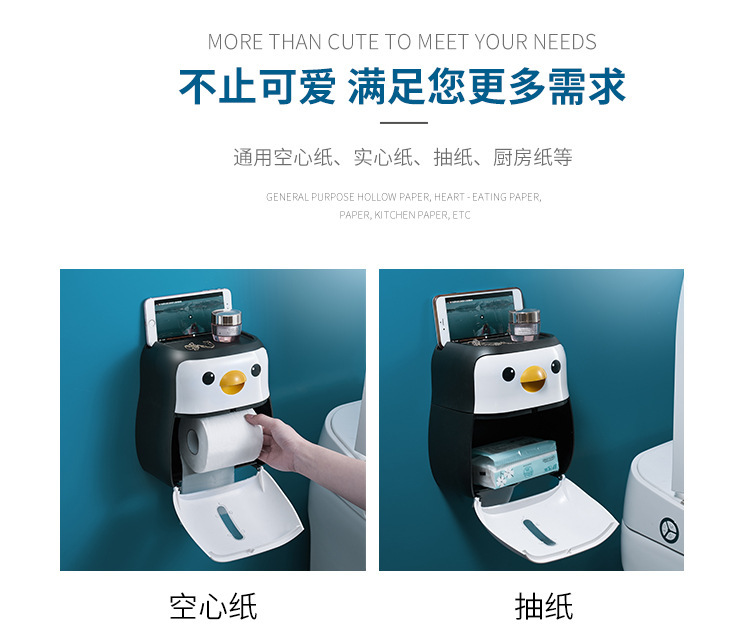 MORE THAN CUTE TO MEET YOUR NEEDS

不止可爱 满足您更多需求

通用空心纸、实心纸、抽纸、厨房纸等

GENERAL PURPOSE HOLLOW PAPER, HEART - EATING PAPER, PAPER, KITCHEN PAPER, ETC

空心纸

抽纸