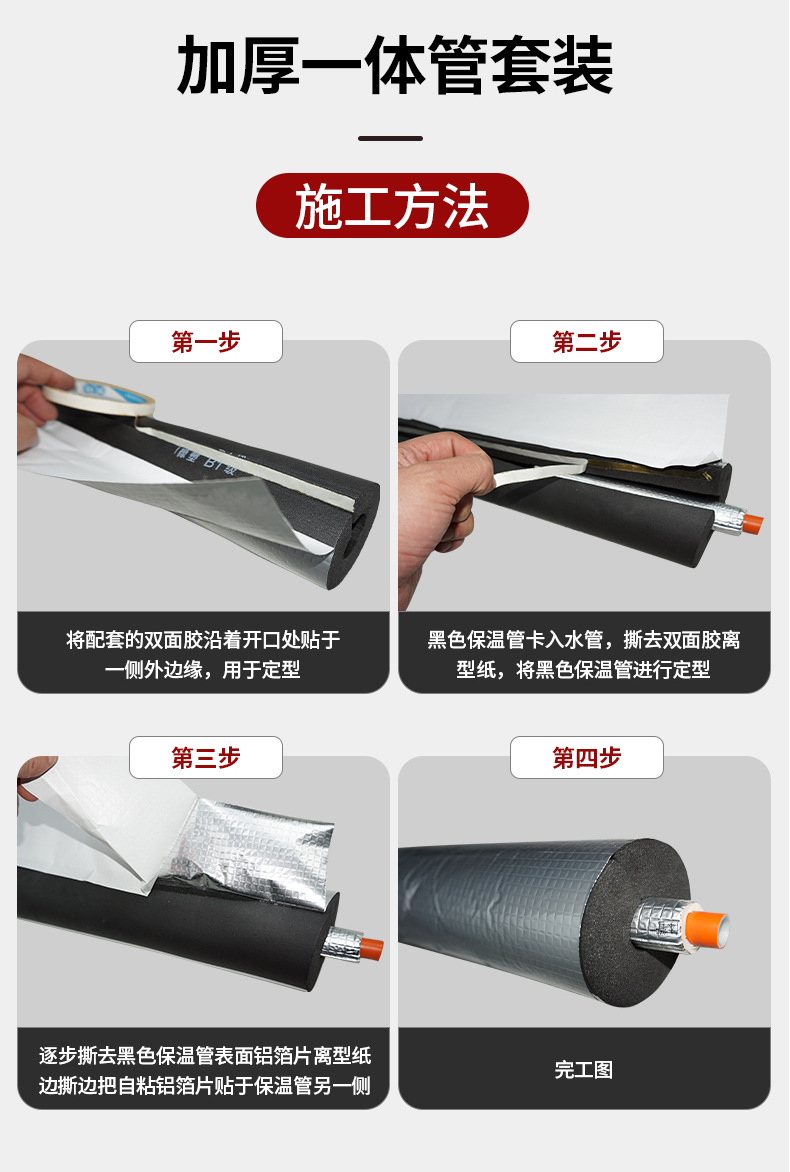 加厚一体管套装

施工方法

第一步

将配套的双面胶沿着开口处贴于一侧外边缘，用于定型

第二步

黑色保温管卡入水管，撕去双面胶离型纸，将黑色保温管进行定型

第三步

逐步撕去黑色保温管表面铝箔片离型纸边撕边把自粘铝箔片贴于保温管另一侧

第四步

完工图