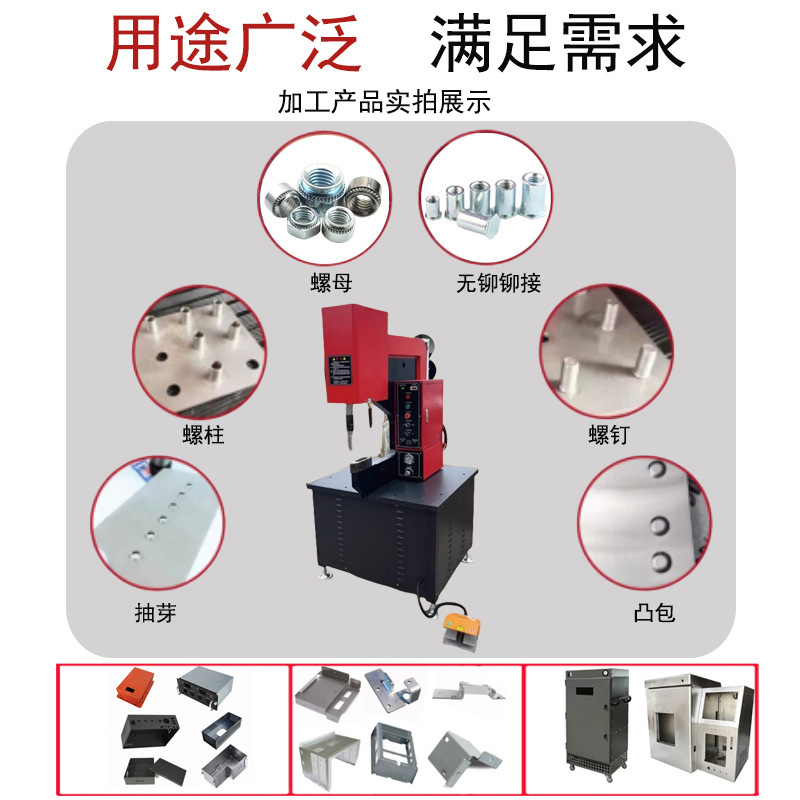 用途广泛 满足需求

加工产品实拍展示

螺母

无铆铆接

螺柱

螺钉

抽芽

凸包