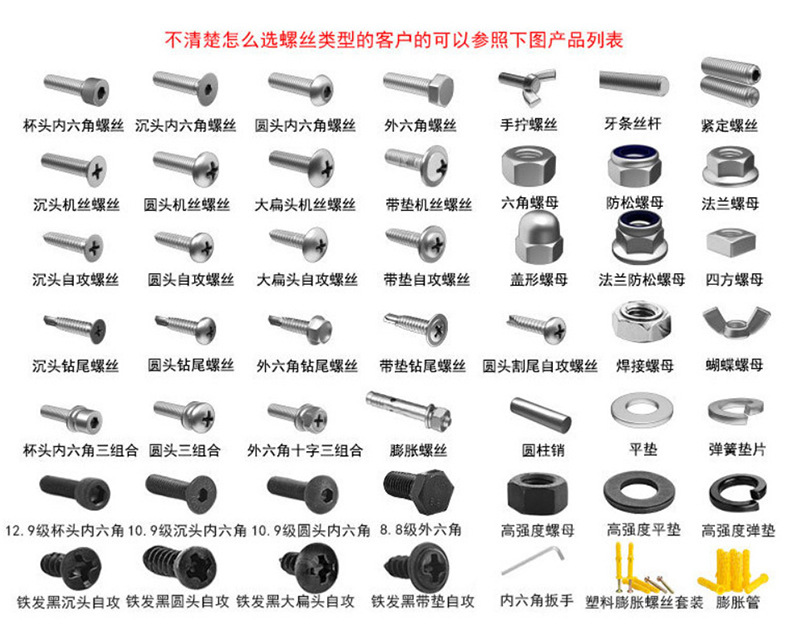 不清楚怎么选螺丝类型的客户的可以参照下图产品列表

杯头内六角螺丝　沉头内六角螺丝　圆头内六角螺丝　外六角螺丝　手拧螺丝　牙条丝杆　紧定螺丝

沉头机丝螺丝　圆头机丝螺丝　大扁头机丝螺丝　带垫机丝螺丝　六角螺母　防松螺母　法兰螺母

沉头自攻螺丝　圆头自攻螺丝　大扁头自攻螺丝　带垫自攻螺丝　盖形螺母　法兰防松螺母　四方螺母

沉头钻尾螺丝　圆头钻尾螺丝　外六角钻尾螺丝　带垫钻尾螺丝　圆头割尾自攻螺丝　焊接螺母　蝴蝶螺母

杯头内六角三组合　圆头三组合　外六角十字三组合　膨胀螺丝　圆柱销　平垫　弹簧垫片

12.9级杯头内六角　10.9级沉头内六角　10.9级圆头内六角　8.8级外六角　高强度螺母　高强度平垫　高强度弹垫

铁发黑沉头自攻　铁发黑圆头自攻　铁发黑大扁头自攻　铁发黑带垫自攻　内六角扳手　塑料膨胀螺丝套装　膨胀管