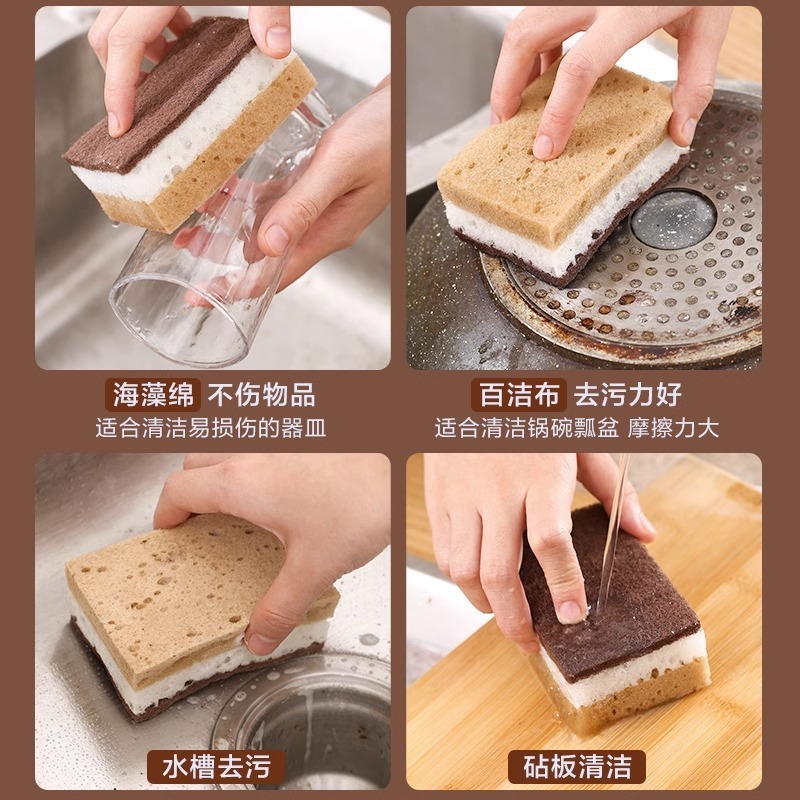 海藻绵 不伤物品
适合清洁易损伤的器皿

百洁布 去污力好
适合清洁锅碗瓢盆 摩擦力大

水槽去污

砧板清洁