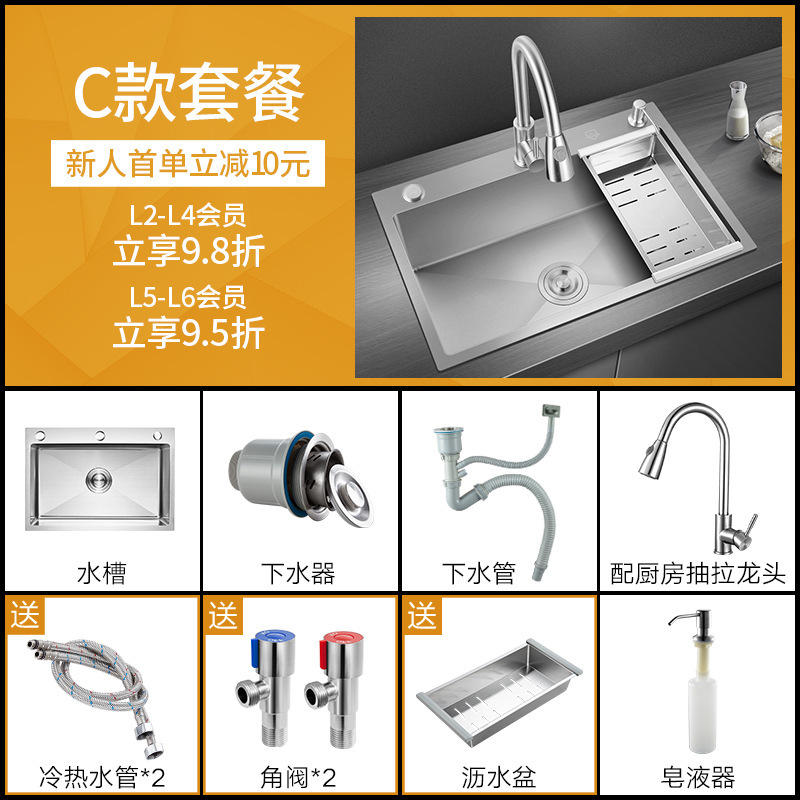 C款套餐

新人首单立减10元

L2-L4会员
立享9.8折

L5-L6会员
立享9.5折

水槽

下水器

下水管

配厨房抽拉龙头

送

冷热水管*2

送

角阀*2

送

沥水盆

皂液器