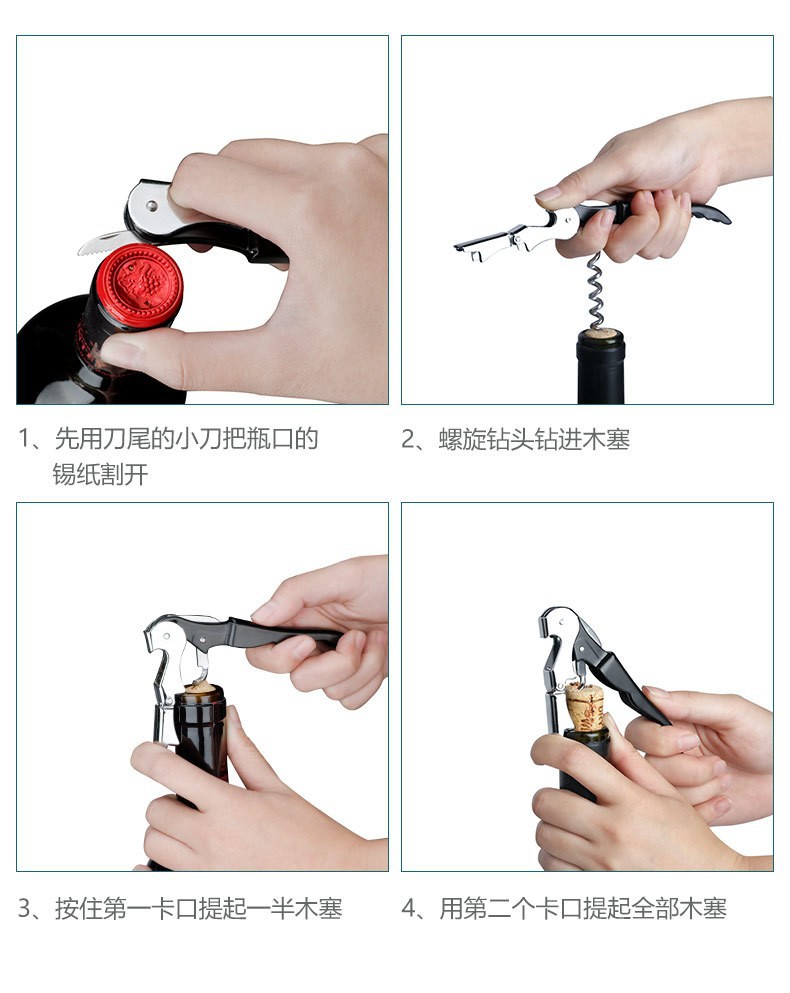 1、先用刀尾的小刀把瓶口的锡纸割开

2、螺旋钻头钻进木塞

3、按住第一卡口提起一半木塞

4、用第二个卡口提起全部木塞