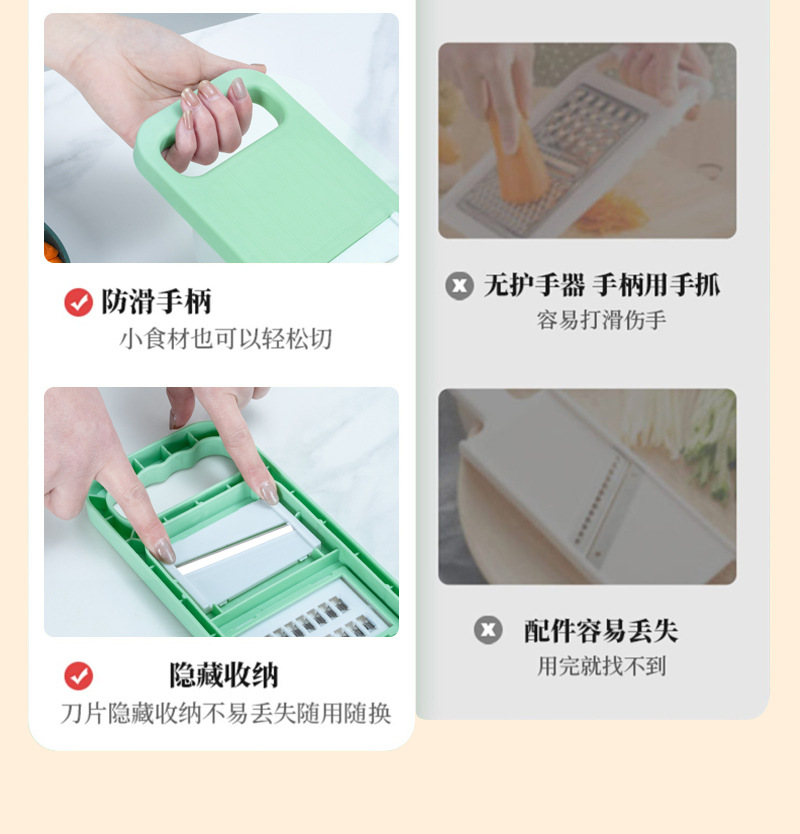 防滑手柄
小食材也可以轻松切

隐藏收纳
刀片隐藏收纳不易丢失随用随换

无护手器 手柄用手抓
容易打滑伤手

配件容易丢失
用完就找不到