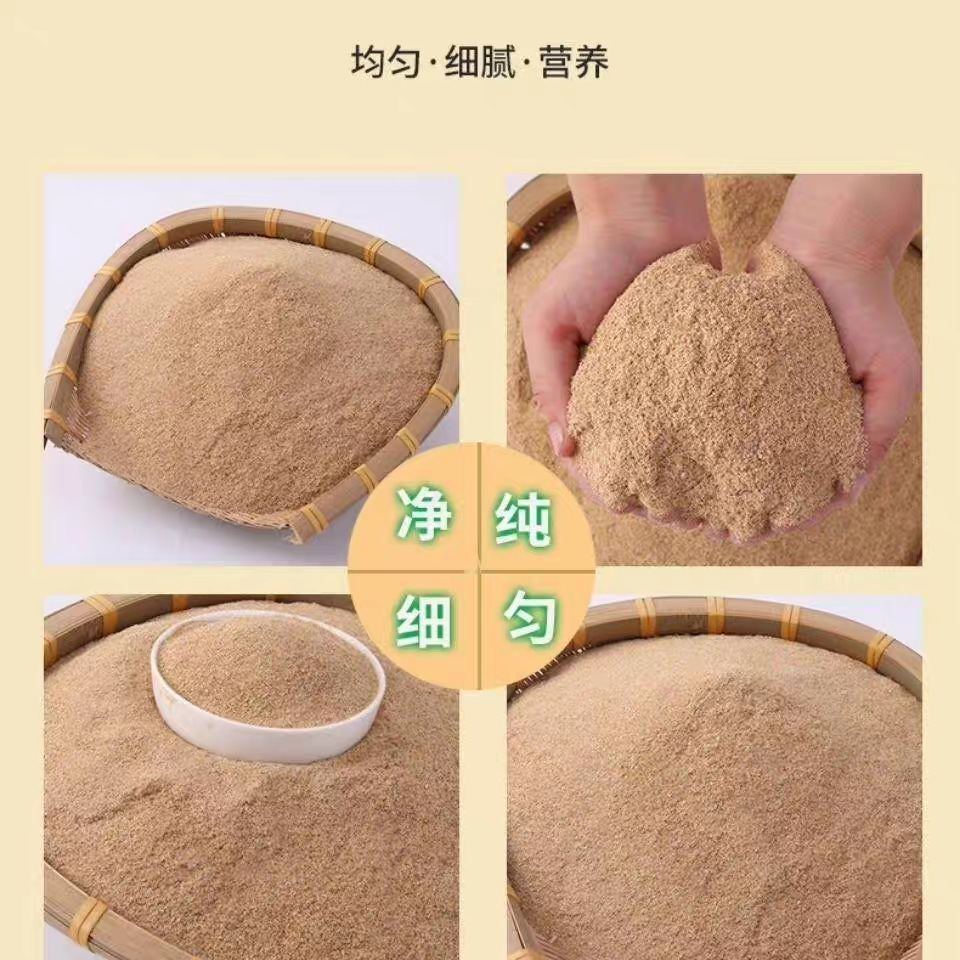 均匀·细腻·营养

净 纯
细 匀