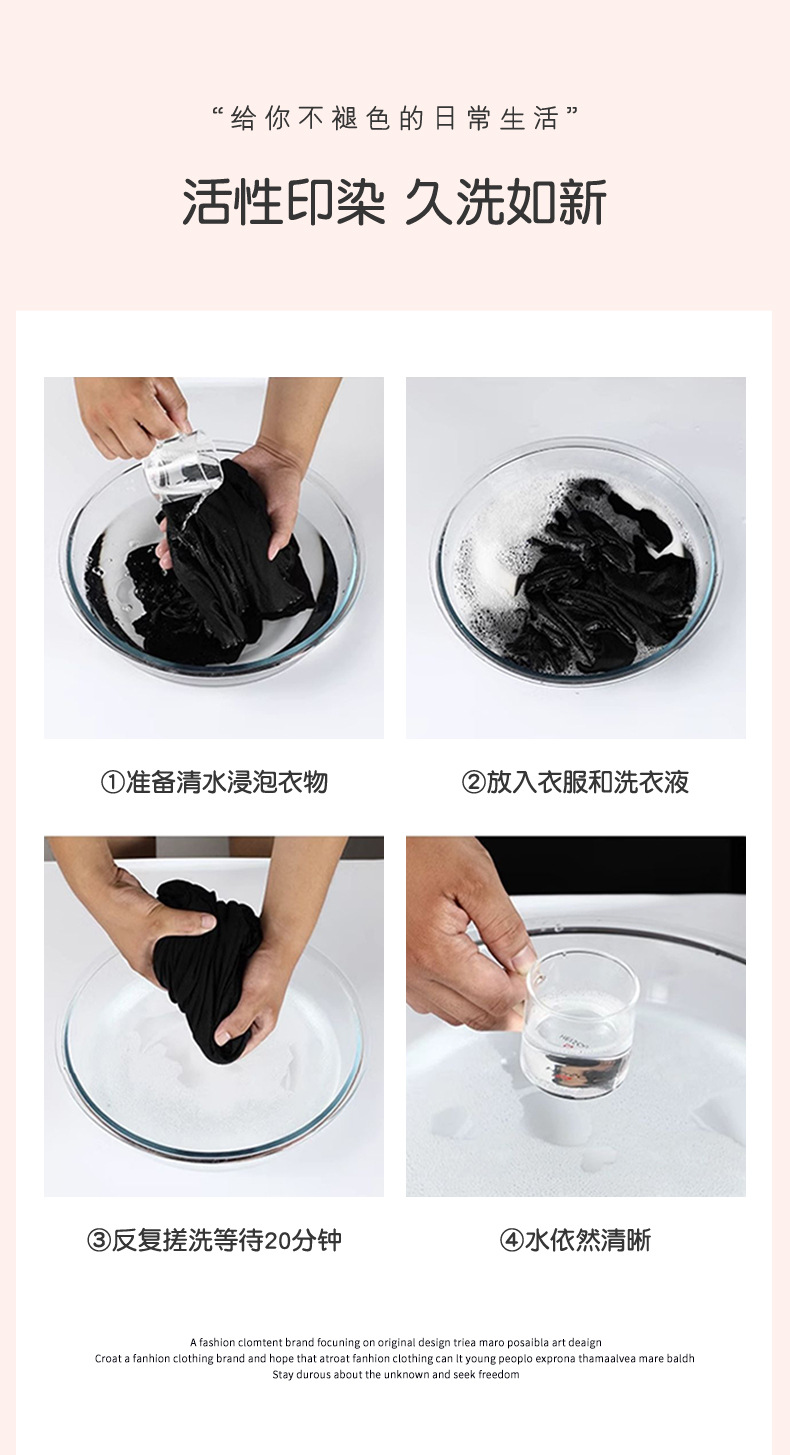 “给你不褪色的日常生活”

活性印染 久洗如新

①准备清水浸泡衣物

②放入衣服和洗衣液

③反复搓洗等待20分钟

④水依然清晰

A fashion clomtent brand focuning on original design triea maro posaibla art deaign
Croat a fanhion clothing brand and hope that atroat fanhion clothing can lt young peoplo exprona thamaalvea mare baldh
Stay durous about the unknown and seek freedom