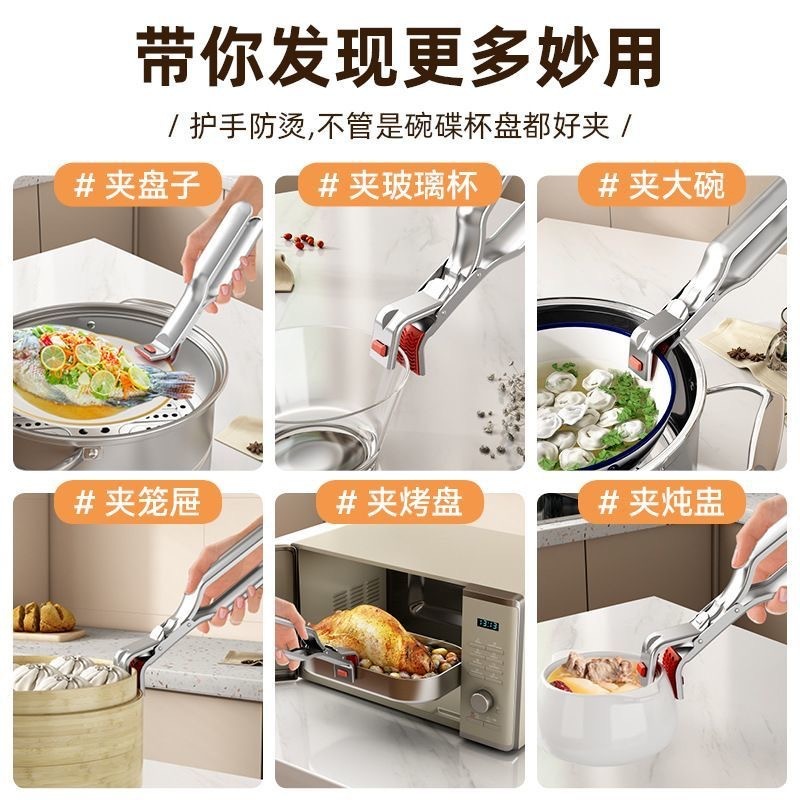 带你发现更多妙用

/ 护手防烫,不管是碗碟杯盘都好夹 /

# 夹盘子

# 夹玻璃杯

# 夹大碗

# 夹笼屉

# 夹烤盘

# 夹炖盅

13:13