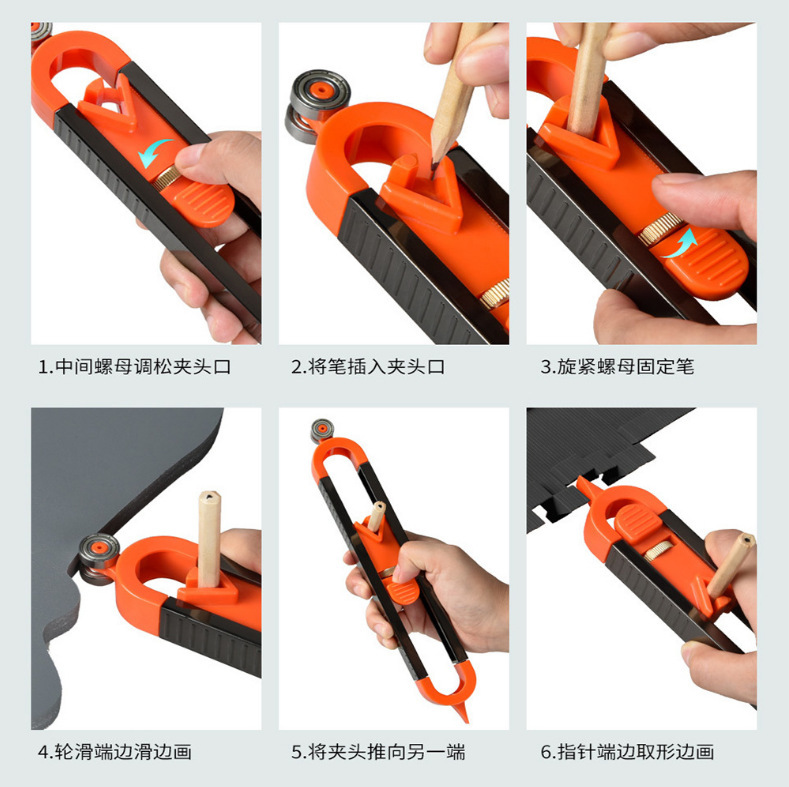 1.中间螺母调松夹头口

2.将笔插入夹头口

3.旋紧螺母固定笔

4.轮滑端边滑边画

5.将夹头推向另一端

6.指针端边取形边画