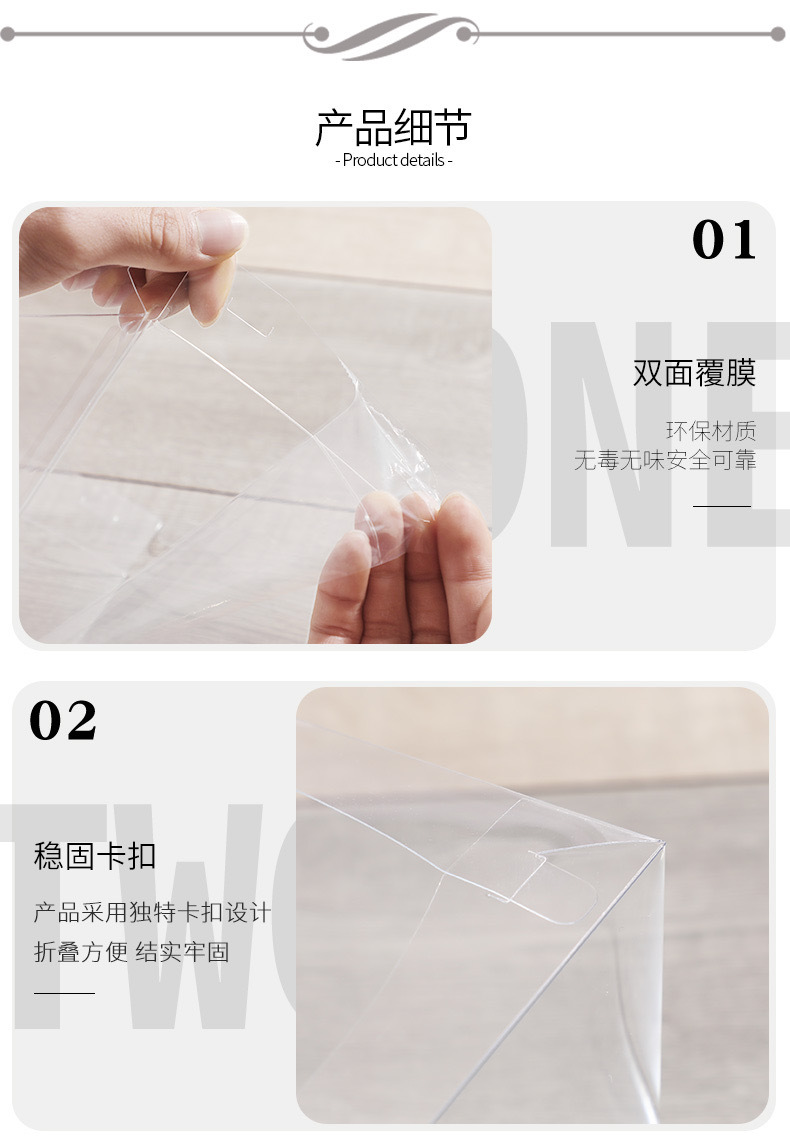 产品细节
- Product details -

01

ONE

双面覆膜

环保材质
无毒无味安全可靠

02

TWO

稳固卡扣

产品采用独特卡扣设计
折叠方便 结实牢固