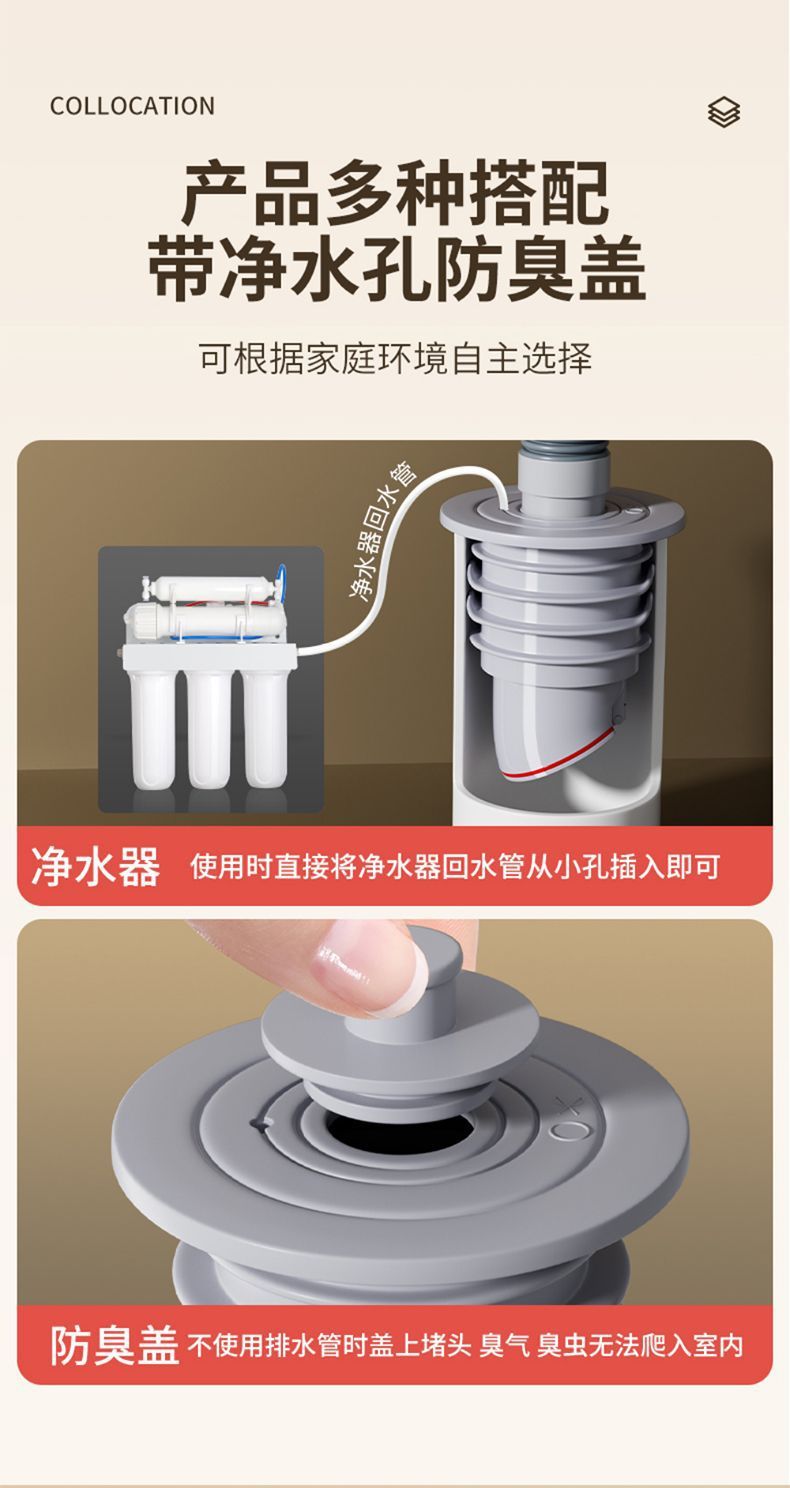 COLLOCATION

产品多种搭配
带净水孔防臭盖

可根据家庭环境自主选择

净水器回水管

净水器 使用时直接将净水器回水管从小孔插入即可

防臭盖 不使用排水管时盖上堵头 臭气 臭虫无法爬入室内