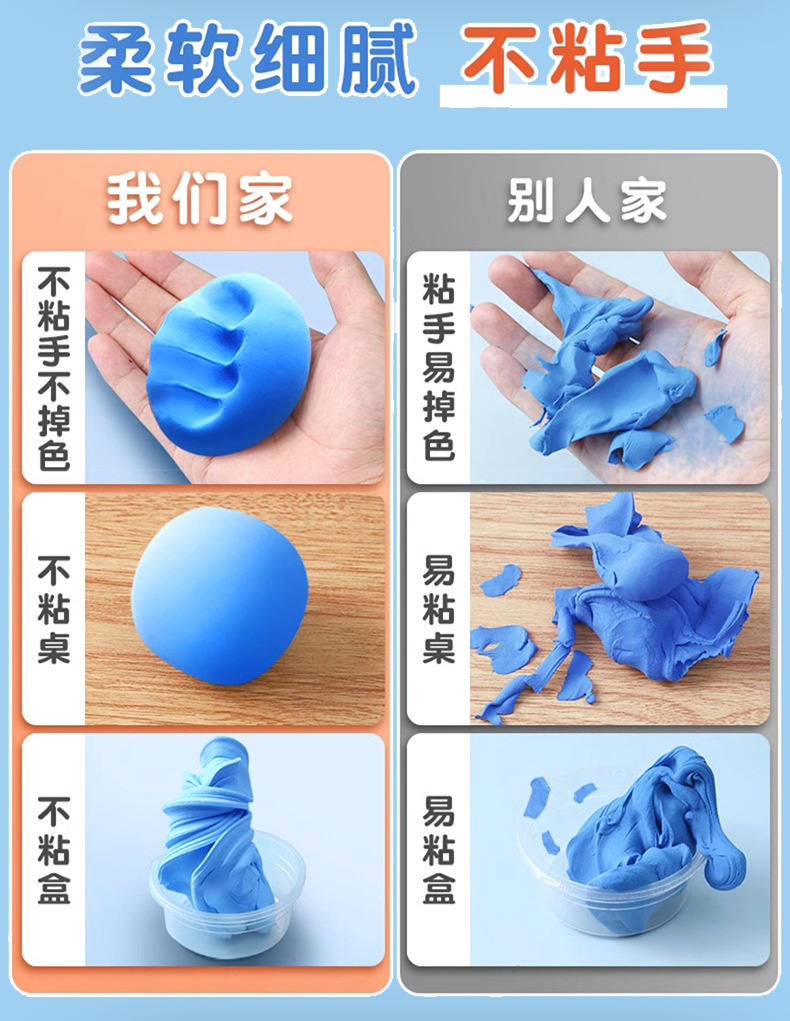 柔软细腻 不粘手

我们家

不粘手不掉色

不粘桌

不粘盒

别人家

粘手易掉色

易粘桌

易粘盒