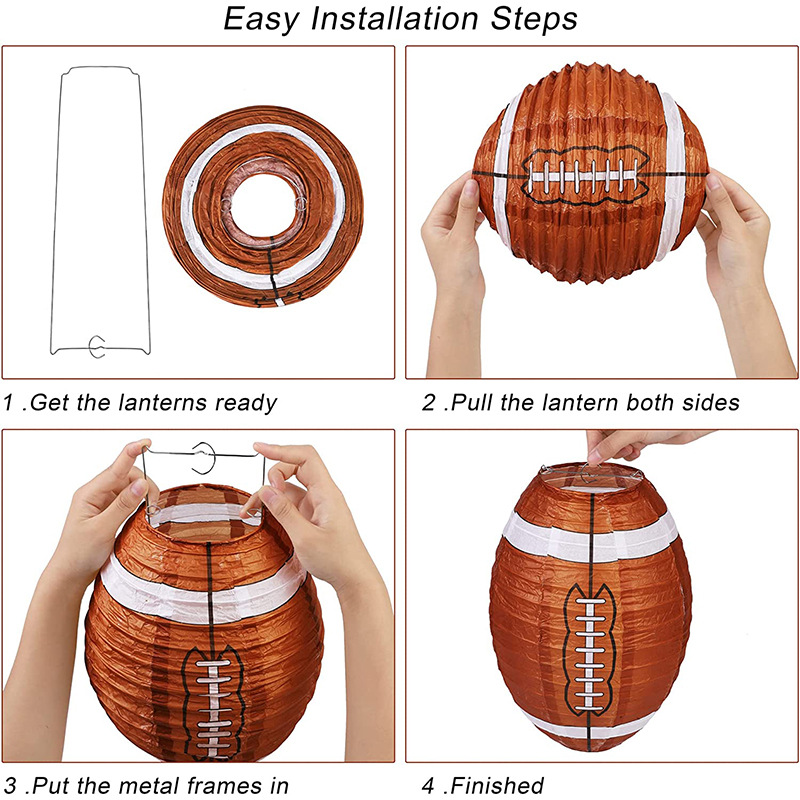 Easy Installation Steps

1 .Get the lanterns ready

2 .Pull the lantern both sides

3 .Put the metal frames in

4 .Finished