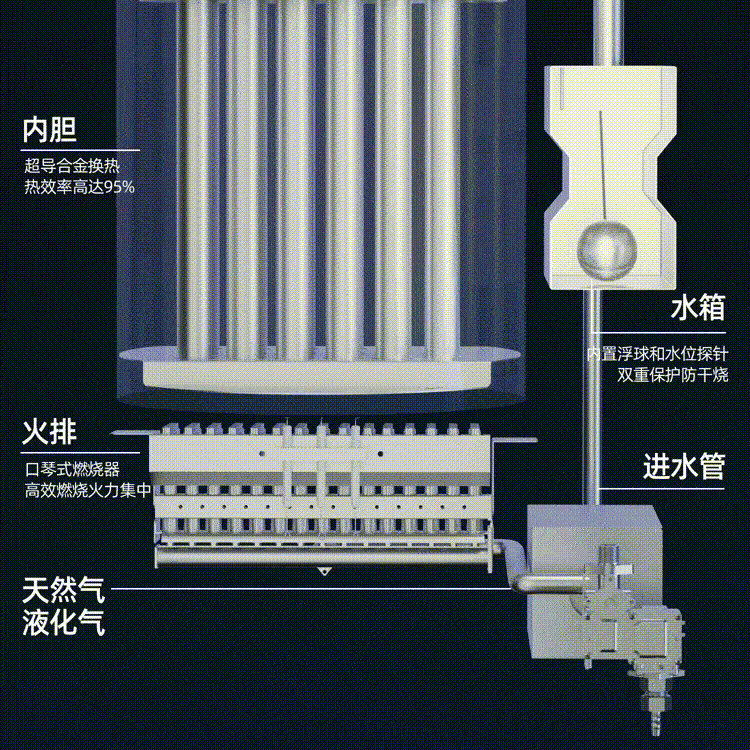 内胆
超导合金换热
热效率高达95%

水箱
内置浮球和水位探针
双重保护防干烧

火排
口琴式燃烧器
高效燃烧火力集中

进水管

天然气
液化气