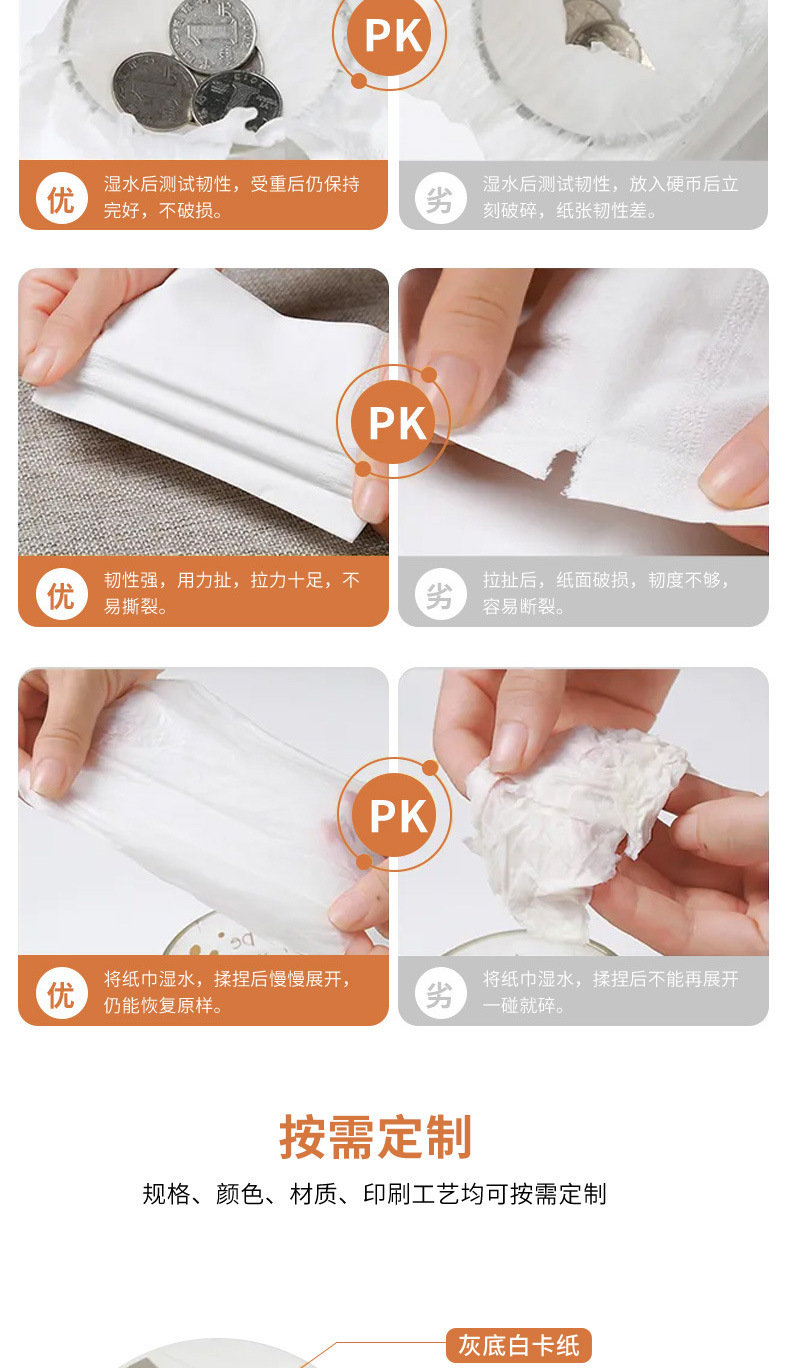 PK

优 湿水后测试韧性，受重后仍保持完好，不破损。

劣 湿水后测试韧性，放入硬币后立刻破碎，纸张韧性差。

PK

优 韧性强，用力扯，拉力十足，不易撕裂。

劣 拉扯后，纸面破损，韧度不够，容易断裂。

PK

优 将纸巾湿水，揉捏后慢慢展开，仍能恢复原样。

劣 将纸巾湿水，揉捏后不能再展开一碰就碎。

按需定制

规格、颜色、材质、印刷工艺均可按需定制

灰底白卡纸