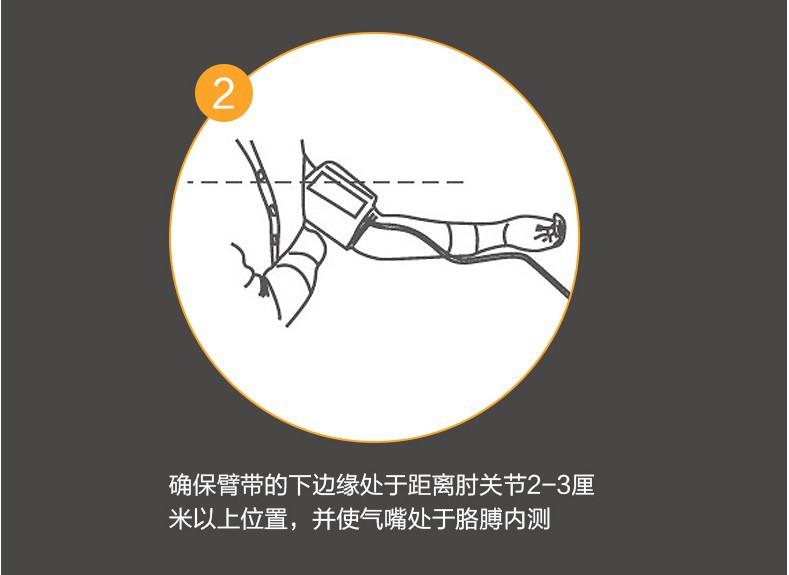 2

确保臂带的下边缘处于距离肘关节2-3厘米以上位置，并使气嘴处于胳膊内测