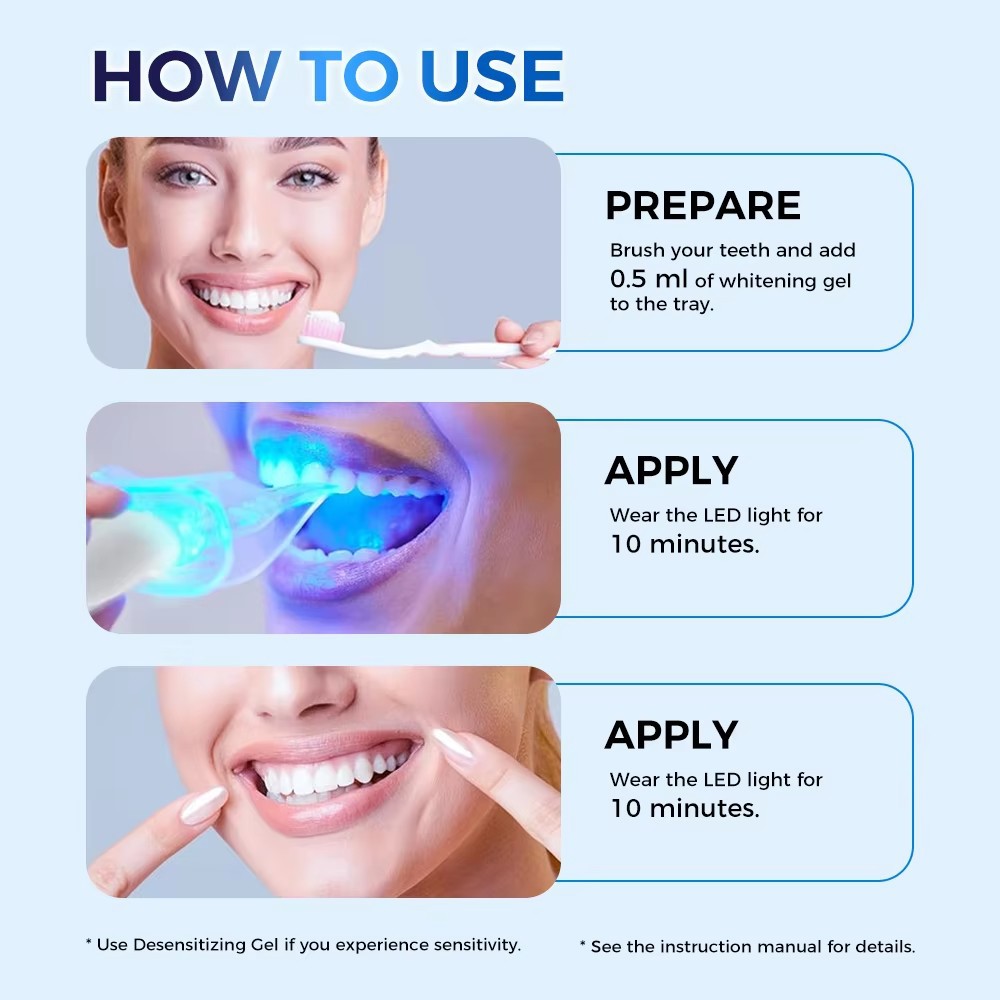 HOW TO USE

PREPARE

Brush your teeth and add 0.5 ml of whitening gel to the tray.

APPLY

Wear the LED light for 10 minutes.

APPLY

Wear the LED light for 10 minutes.

* Use Desensitizing Gel if you experience sensitivity.

* See the instruction manual for details.