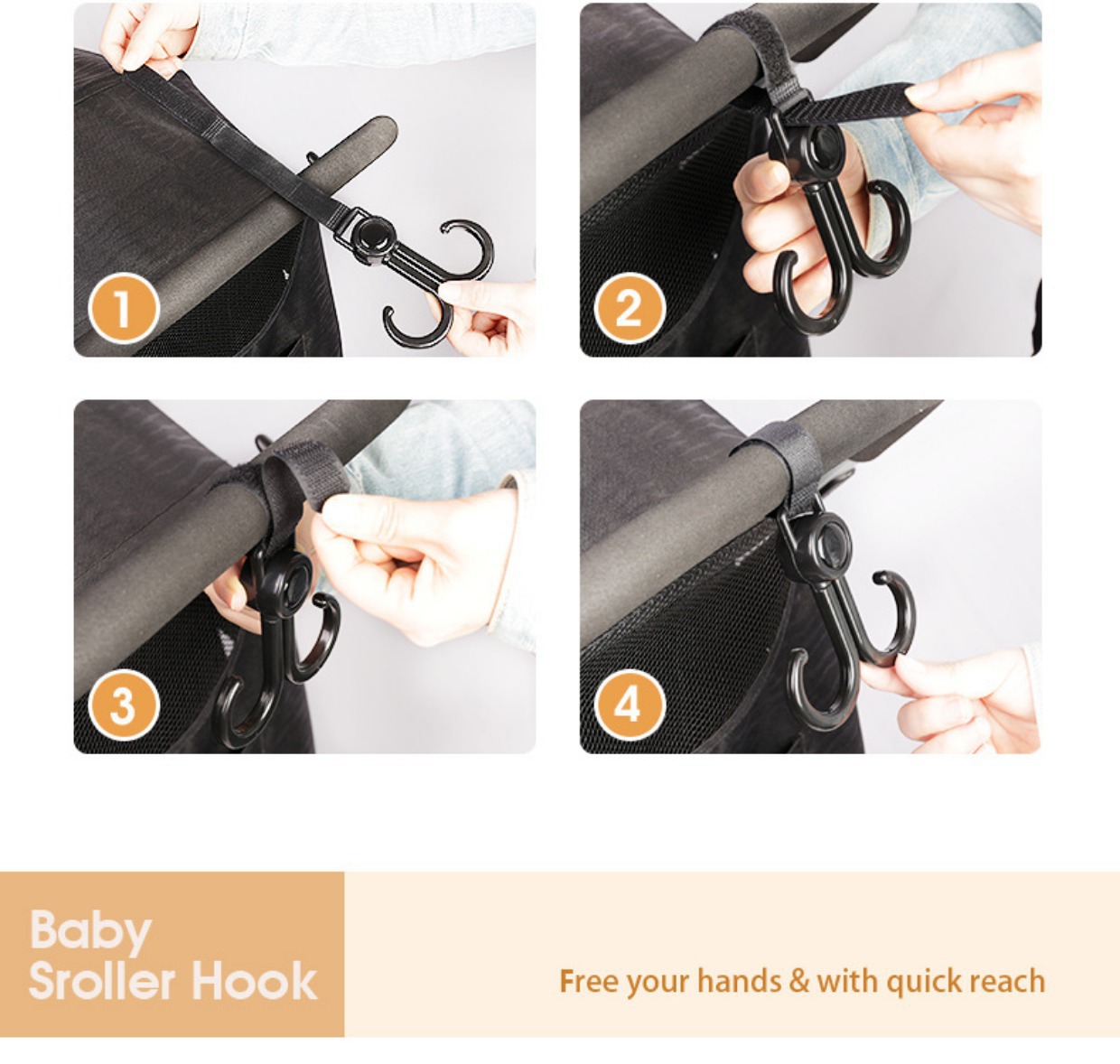 1

2

3

4

Baby Sroller Hook

Free your hands & with quick reach