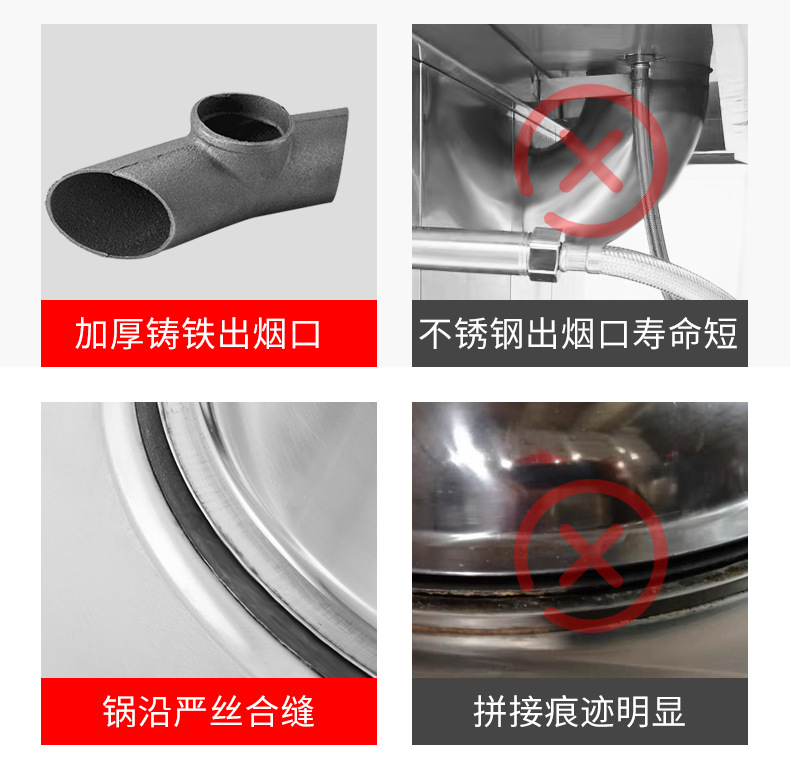 加厚铸铁出烟口

不锈钢出烟口寿命短

锅沿严丝合缝

拼接痕迹明显