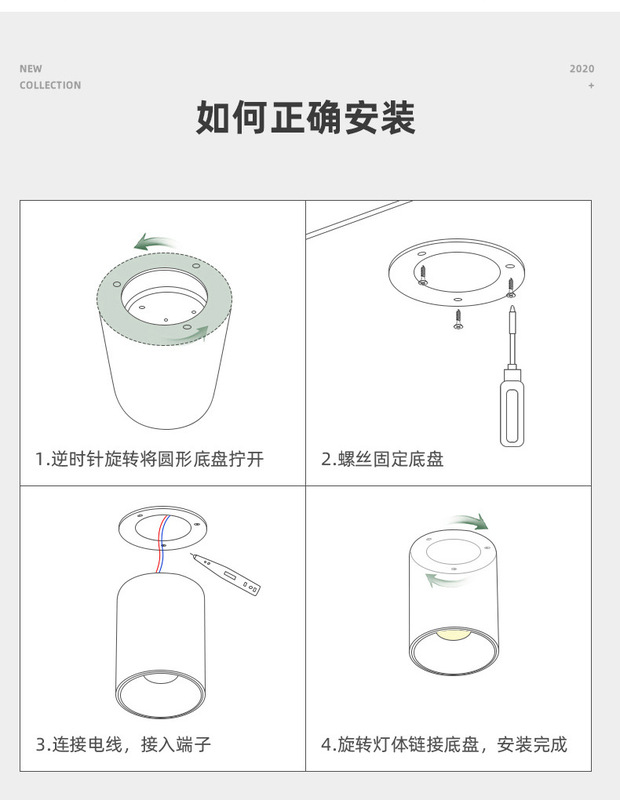 NEW
COLLECTION

2020
+

如何正确安装

1.逆时针旋转将圆形底盘拧开

2.螺丝固定底盘

3.连接电线，接入端子

4.旋转灯体链接底盘，安装完成