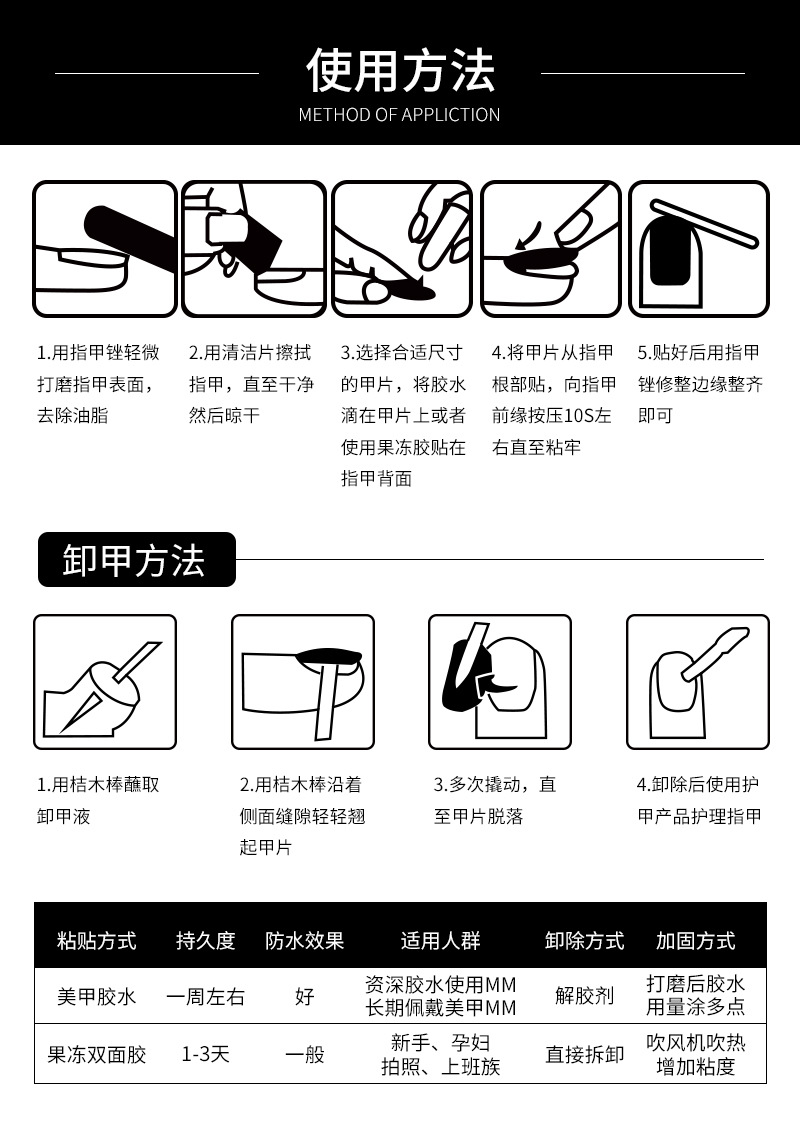 使用方法
METHOD OF APPLICTION

1.用指甲锉轻微打磨指甲表面，去除油脂

2.用清洁片擦拭指甲，直至干净然后晾干

3.选择合适尺寸的甲片，将胶水滴在甲片上或者使用果冻胶贴在指甲背面

4.将甲片从指甲根部贴，向指甲前缘按压10S左右直至粘牢

5.贴好后用指甲锉修整边缘整齐即可

卸甲方法

1.用桔木棒蘸取卸甲液

2.用桔木棒沿着侧面缝隙轻轻翘起甲片

3.多次撬动，直至甲片脱落

4.卸除后使用护甲产品护理指甲

| 粘贴方式 | 持久度 | 防水效果 | 适用人群 | 卸除方式 | 加固方式 |
|---|---|---|---|---|---|
| 美甲胶水 | 一周左右 | 好 | 资深胶水使用MM 长期佩戴美甲MM | 解胶剂 | 打磨后胶水用量涂多点 |
| 果冻双面胶 | 1-3天 | 一般 | 新手、孕妇 拍照、上班族 | 直接拆卸 | 吹风机吹热增加粘度 |